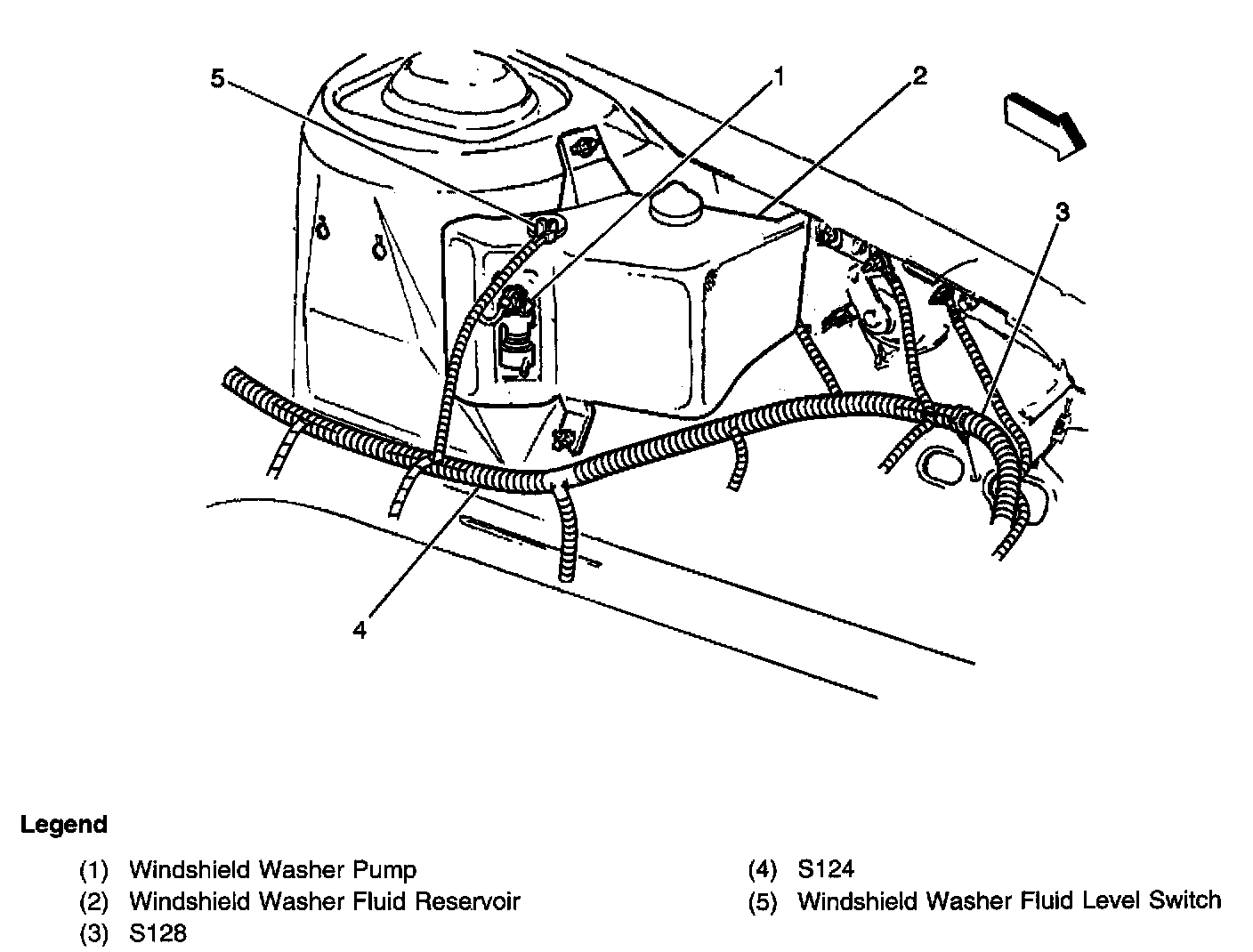 5
1
2
3
4

Legend

(1) Windshield Washer Pump
(2) Windshield Washer Fluid Reservoir
(3) S128

(4) S124
(5) Windshield Washer Fluid Level Switch