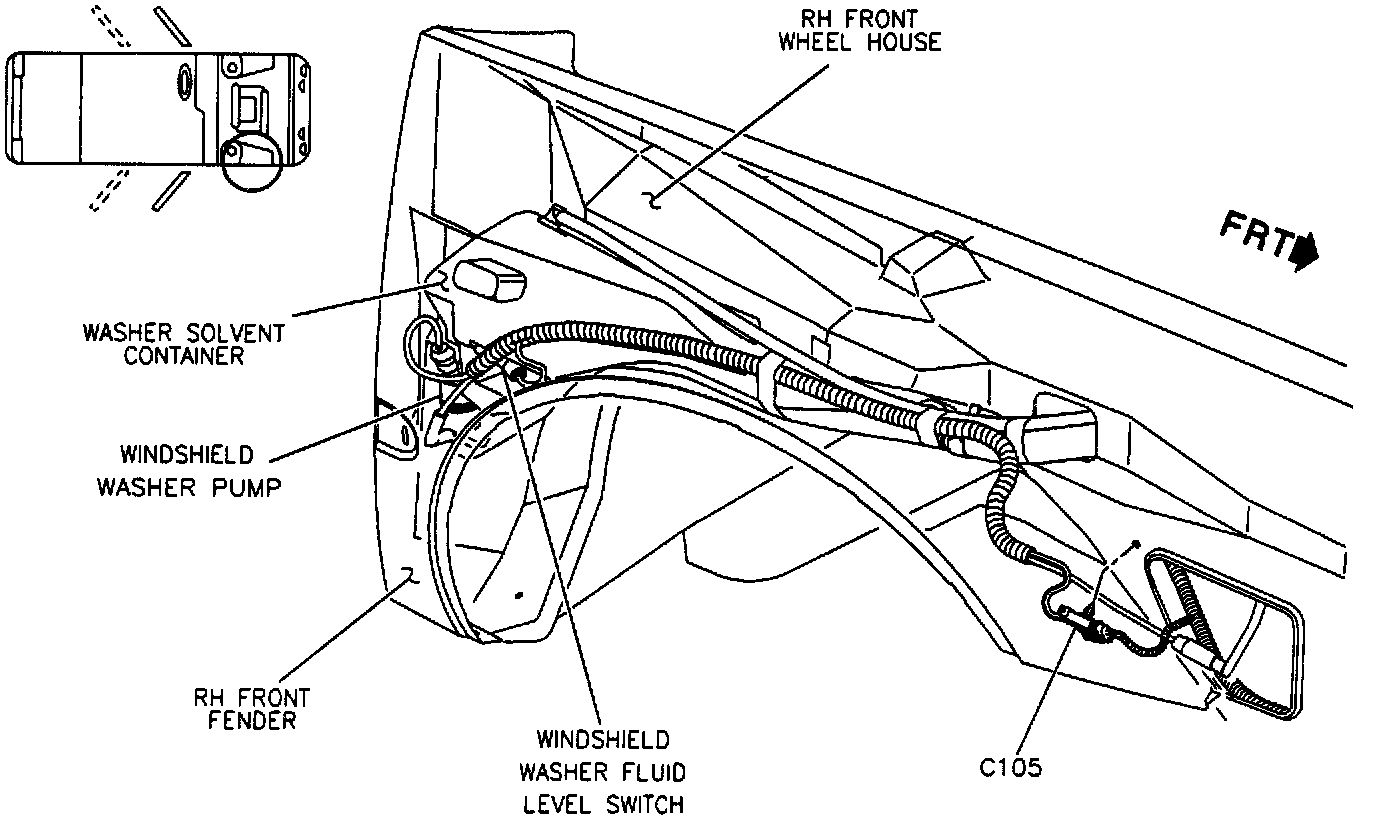 RH FRONT
WHEEL HOUSE

FRT

WASHER SOLVENT
CONTAINER

WINDSHIELD
WASHER PUMP

RH FRONT
FENDER

WINDSHIELD
WASHER FLUID
LEVEL SWITCH

C105