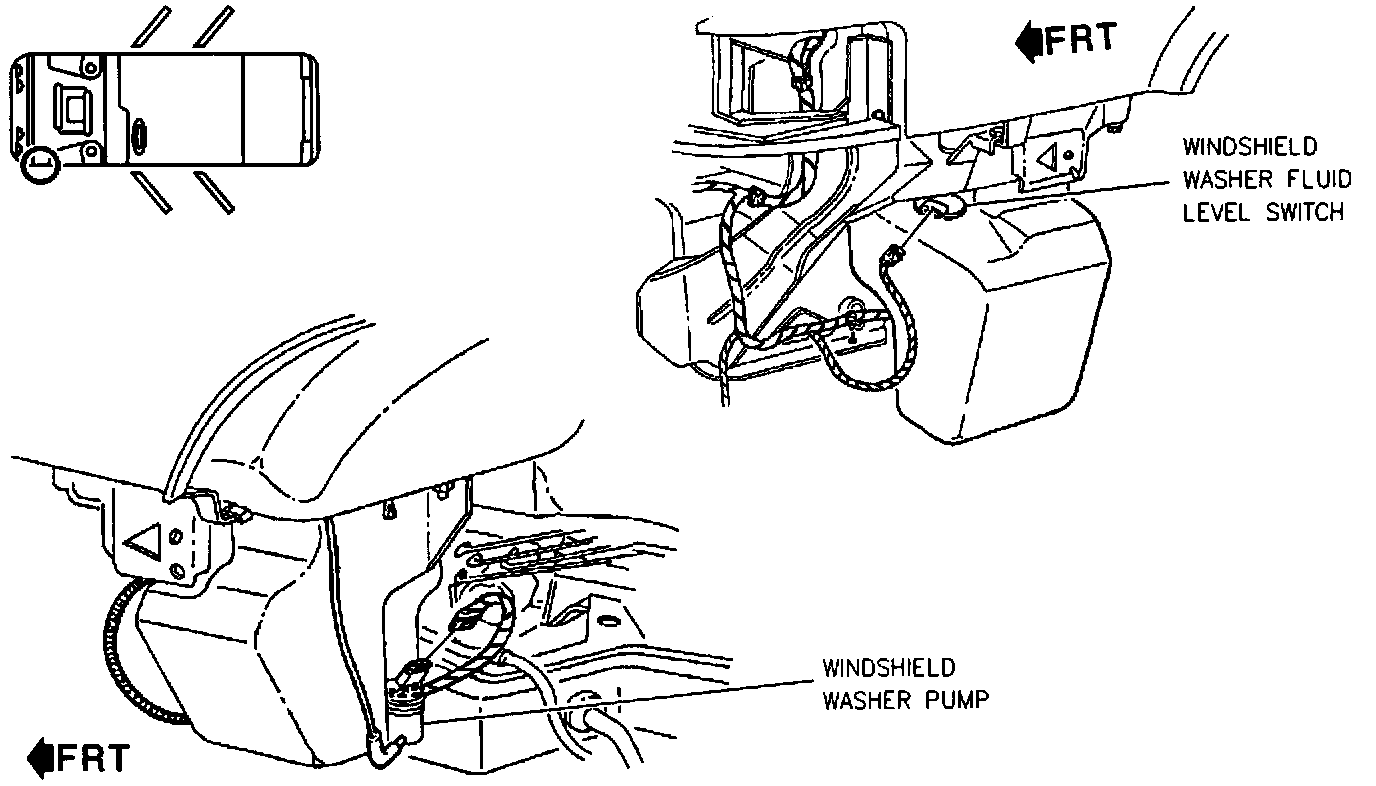 FRT

WINDSHIELD WASHER FLUID LEVEL SWITCH

WINDSHIELD WASHER PUMP

FRT