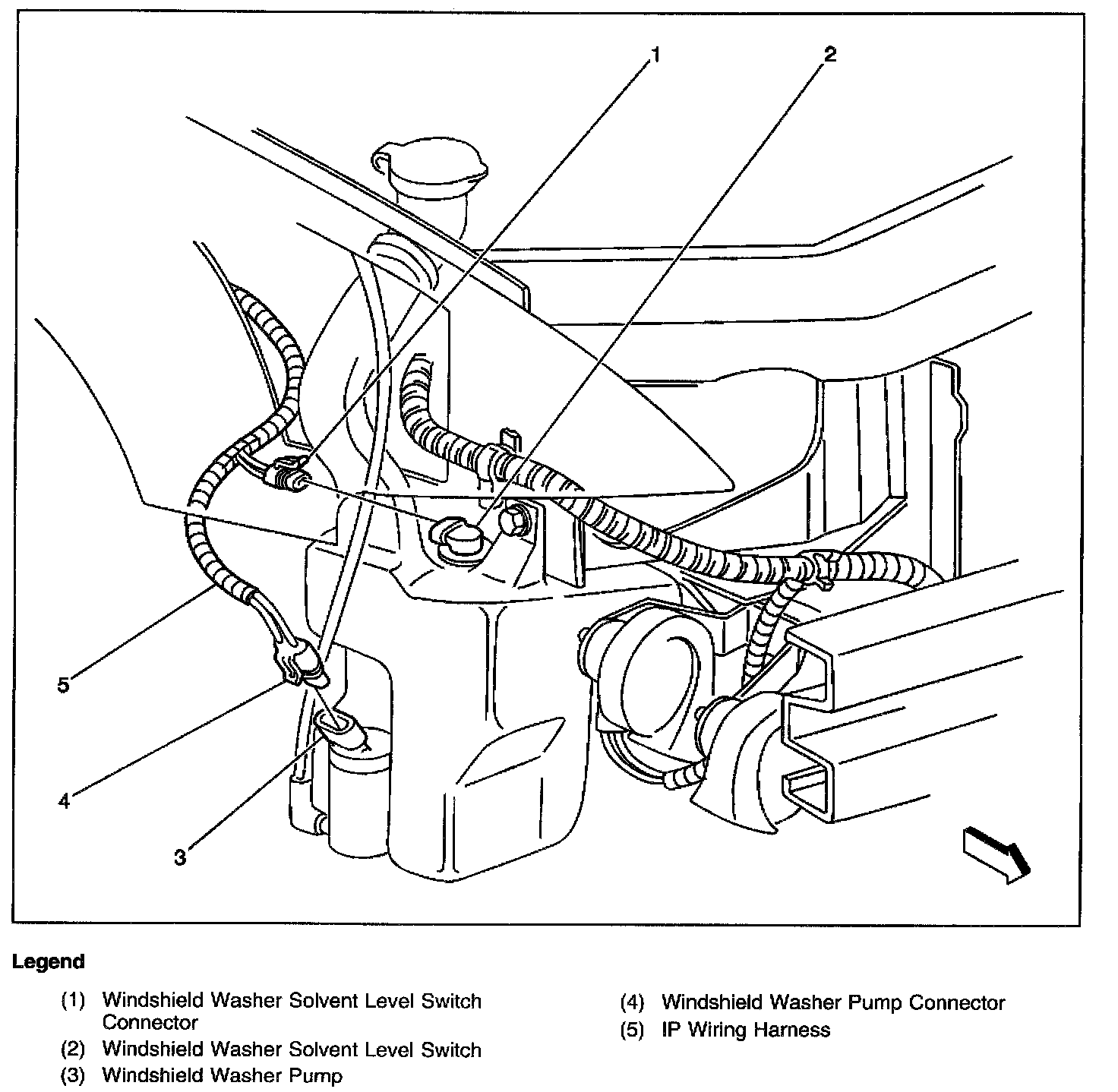 1
2
5
4
3

Legend

(1) Windshield Washer Solvent Level Switch Connector
(2) Windshield Washer Solvent Level Switch
(3) Windshield Washer Pump

(4) Windshield Washer Pump Connector
(5) IP Wiring Harness