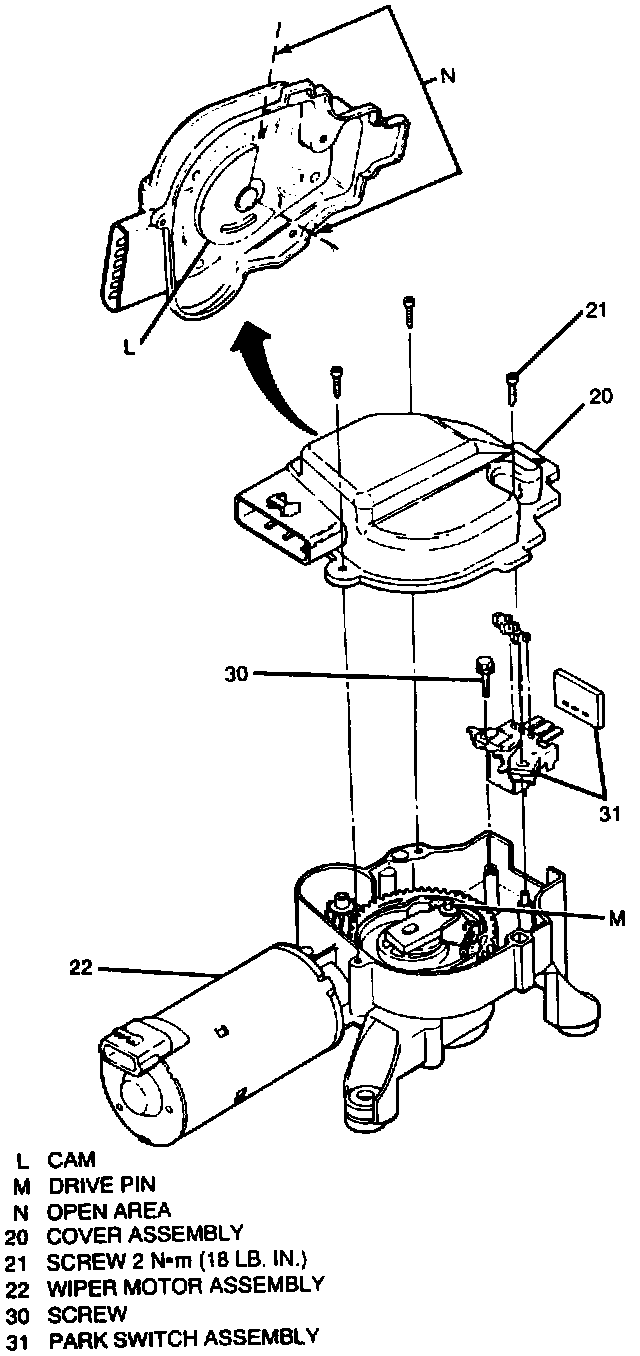 N

L

21

20

30

31

M

22

L CAM
M DRIVE PIN
N OPEN AREA
20 COVER ASSEMBLY
21 SCREW 2 N•m (18 LB. IN.)
22 WIPER MOTOR ASSEMBLY
30 SCREW
31 PARK SWITCH ASSEMBLY