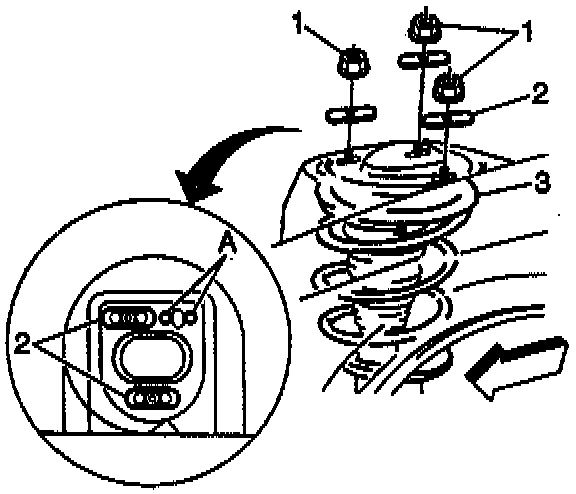 1
1
2
3
A
2