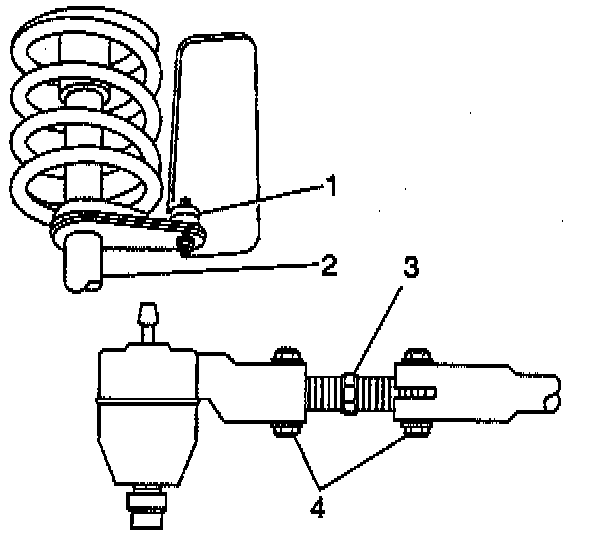 1
2
3
4