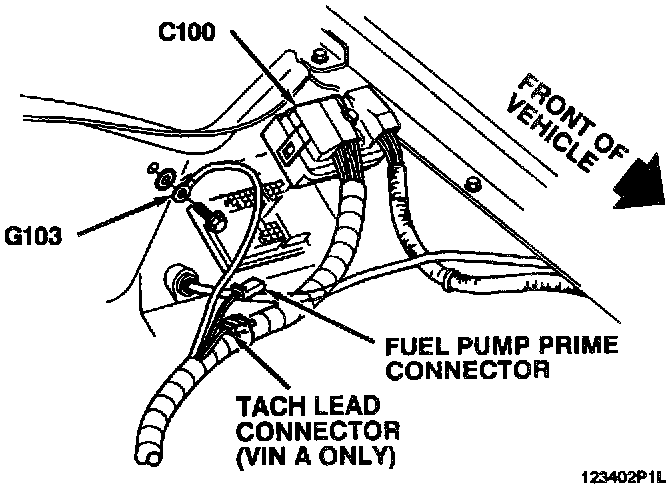 C100

FRONT OF VEHICLE

G103

FUEL PUMP PRIME CONNECTOR

TACH LEAD CONNECTOR (VIN A ONLY)

123402P1L