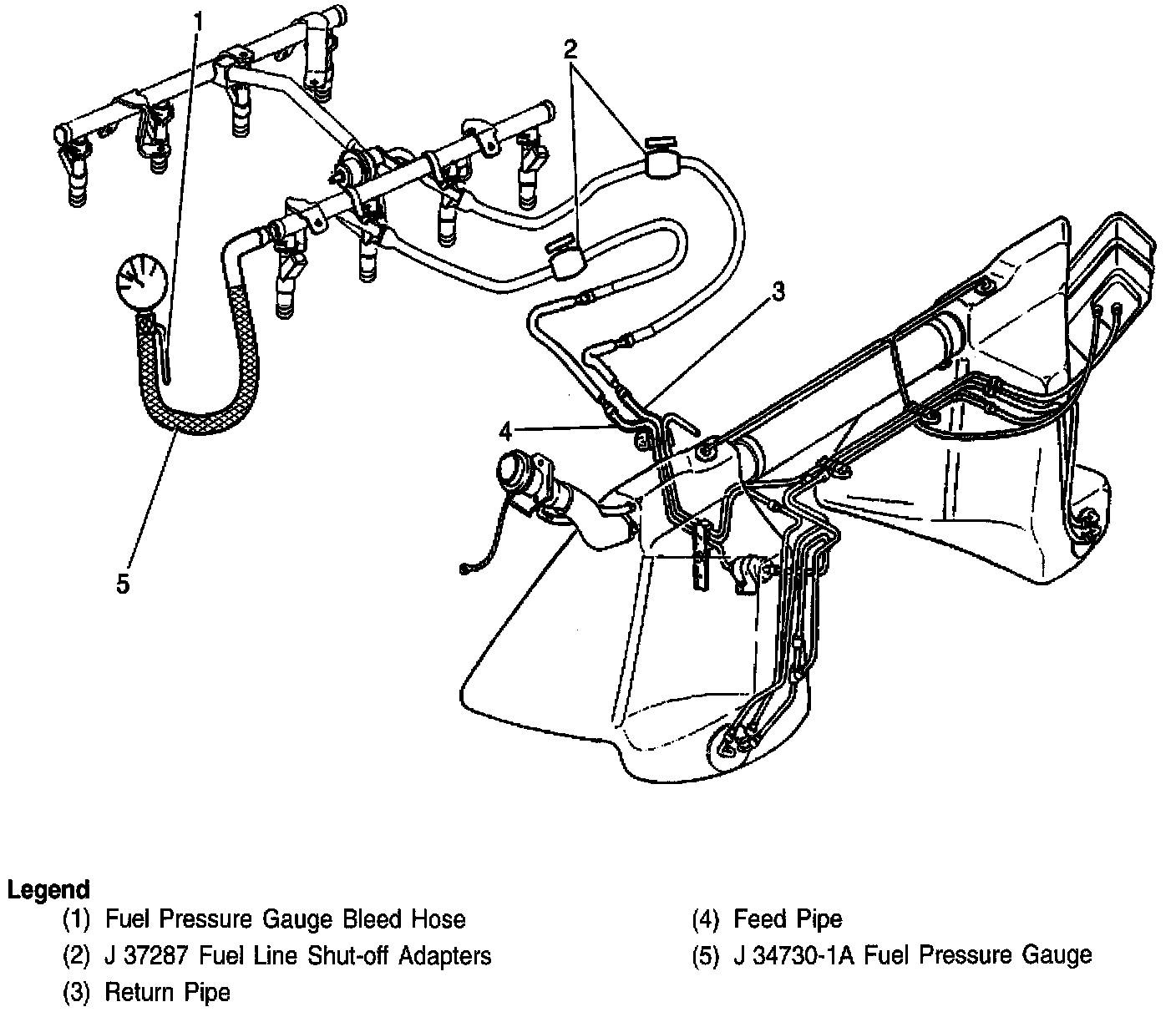 1
2
3
4
5

Legend
(1) Fuel Pressure Gauge Bleed Hose
(2) J 37287 Fuel Line Shut-off Adapters
(3) Return Pipe
(4) Feed Pipe
(5) J 34730-1A Fuel Pressure Gauge