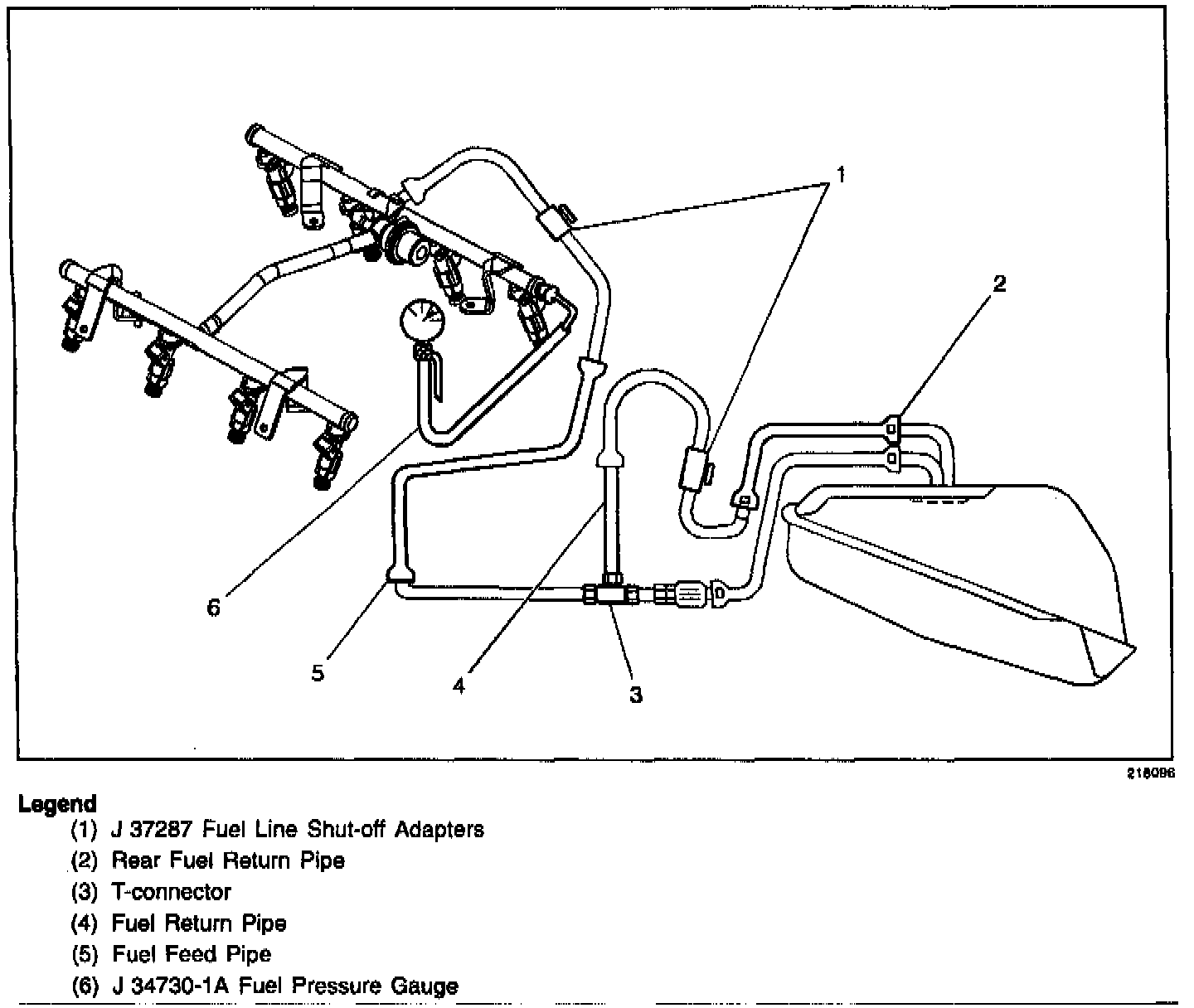 1

2

6

5

4

3

218096

Legend
(1) J 37287 Fuel Line Shut-off Adapters
(2) Rear Fuel Return Pipe
(3) T-connector
(4) Fuel Return Pipe
(5) Fuel Feed Pipe
(6) J 34730-1A Fuel Pressure Gauge