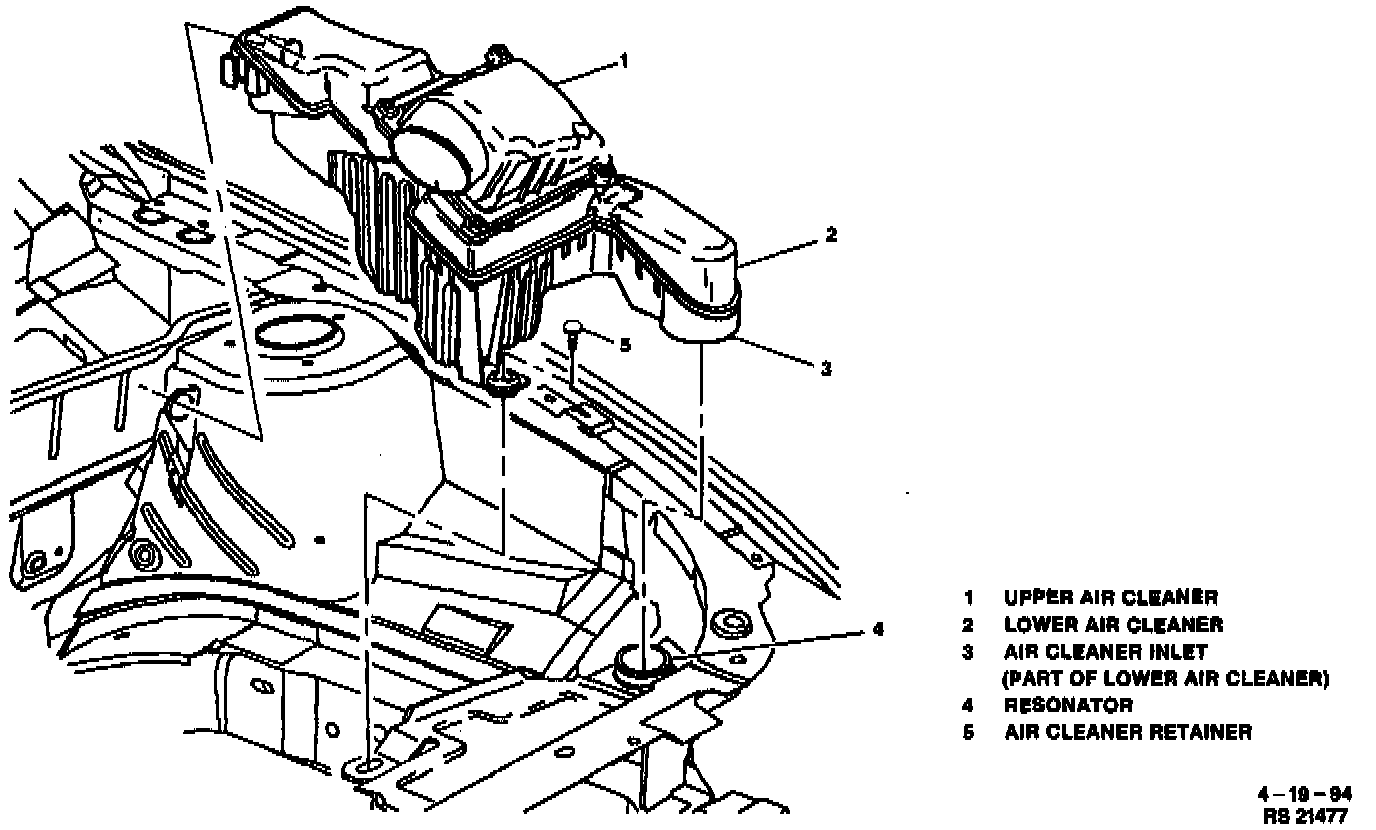 1
2
5
3
4

1 UPPER AIR CLEANER
2 LOWER AIR CLEANER
3 AIR CLEANER INLET (PART OF LOWER AIR CLEANER)
4 RESONATOR
5 AIR CLEANER RETAINER

4 – 19 – 94
RS 21477