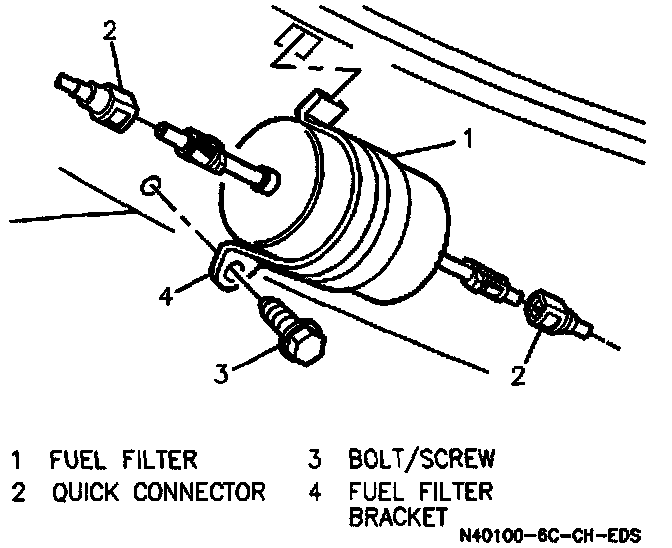 2
1
4
3
2

1 FUEL FILTER
2 QUICK CONNECTOR

3 BOLT/SCREW
4 FUEL FILTER BRACKET

N40100-6C-CH-EDS