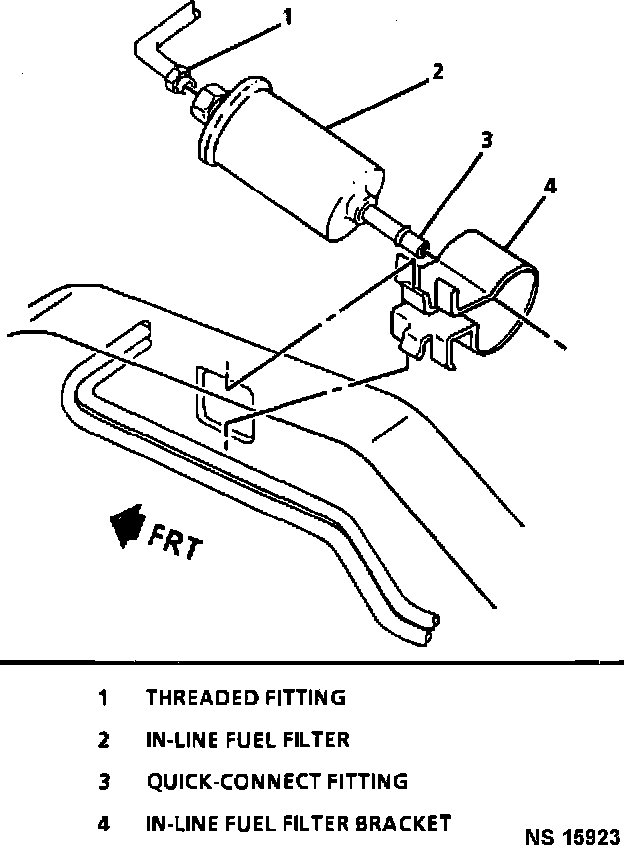 1
2
3
4
FRT

1 THREADED FITTING
2 IN-LINE FUEL FILTER
3 QUICK-CONNECT FITTING
4 IN-LINE FUEL FILTER BRACKET

NS 15923