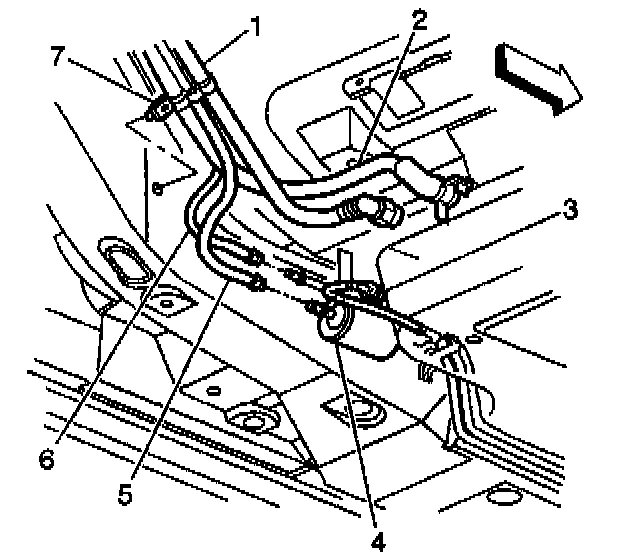 7
1
2
3
6
5
4