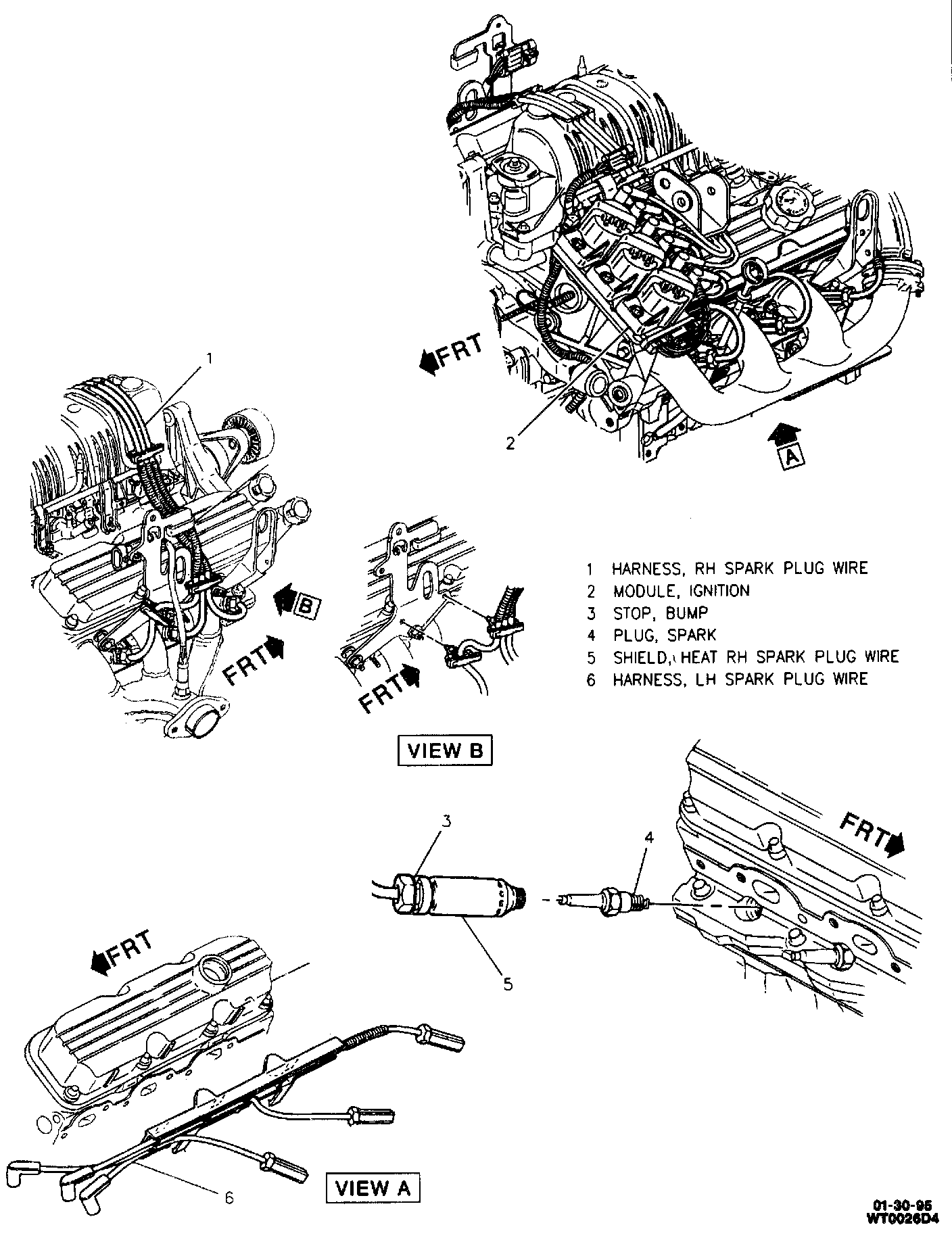 FRT

1

2

A

B

FRT

FRT

1 HARNESS, RH SPARK PLUG WIRE
2 MODULE, IGNITION
3 STOP, BUMP
4 PLUG, SPARK
5 SHIELD, HEAT RH SPARK PLUG WIRE
6 HARNESS, LH SPARK PLUG WIRE

VIEW B

3

4

FRT

5

FRT

6

VIEW A

01-30-95
WT0026D4