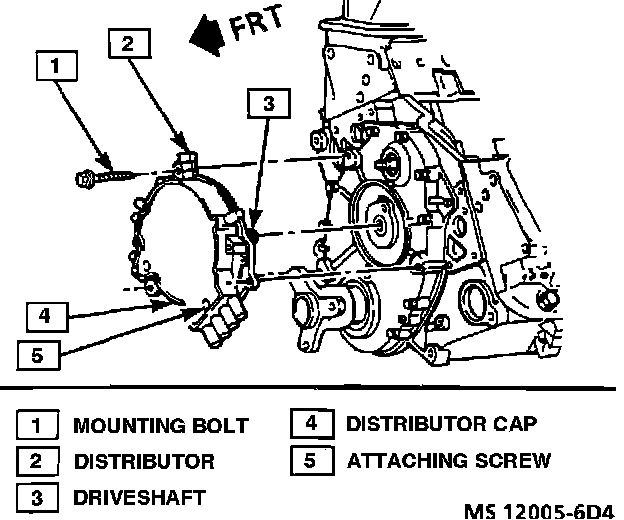 FRT

2

1

3

4

5

1 MOUNTING BOLT
2 DISTRIBUTOR
3 DRIVESHAFT
4 DISTRIBUTOR CAP
5 ATTACHING SCREW

MS 12005-6D4