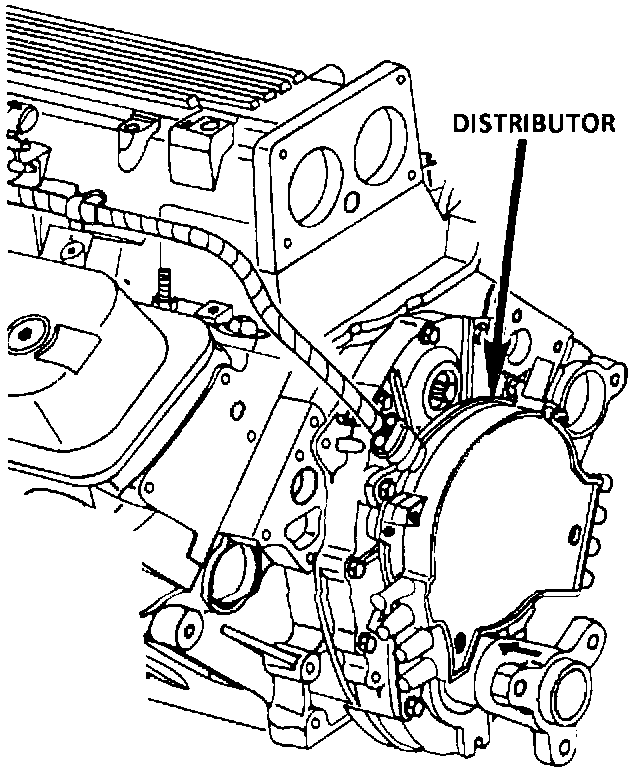 DISTRIBUTOR