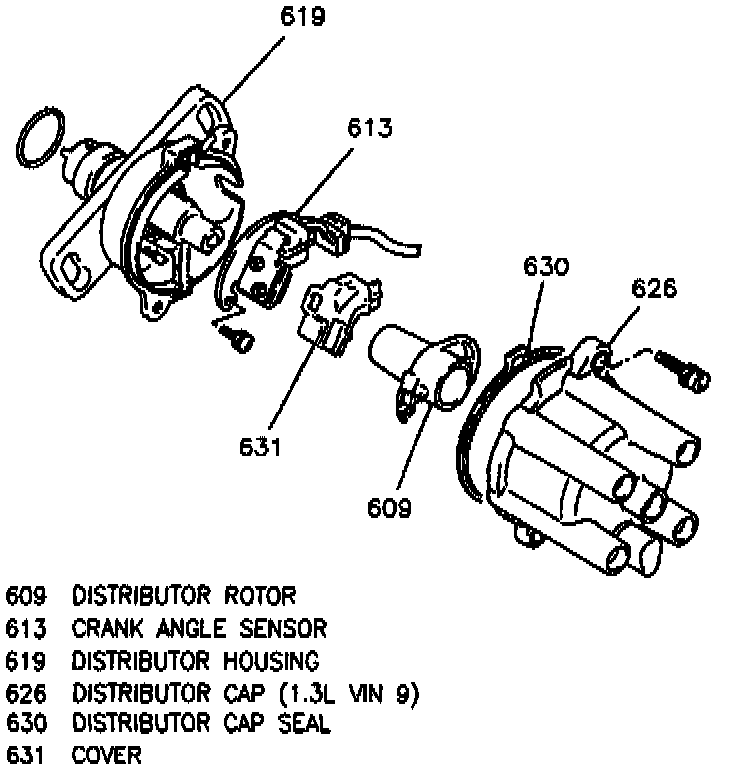 619

613

630

626

631

609

609 DISTRIBUTOR ROTOR
613 CRANK ANGLE SENSOR
619 DISTRIBUTOR HOUSING
626 DISTRIBUTOR CAP (1.3L VIN 9)
630 DISTRIBUTOR CAP SEAL
631 COVER