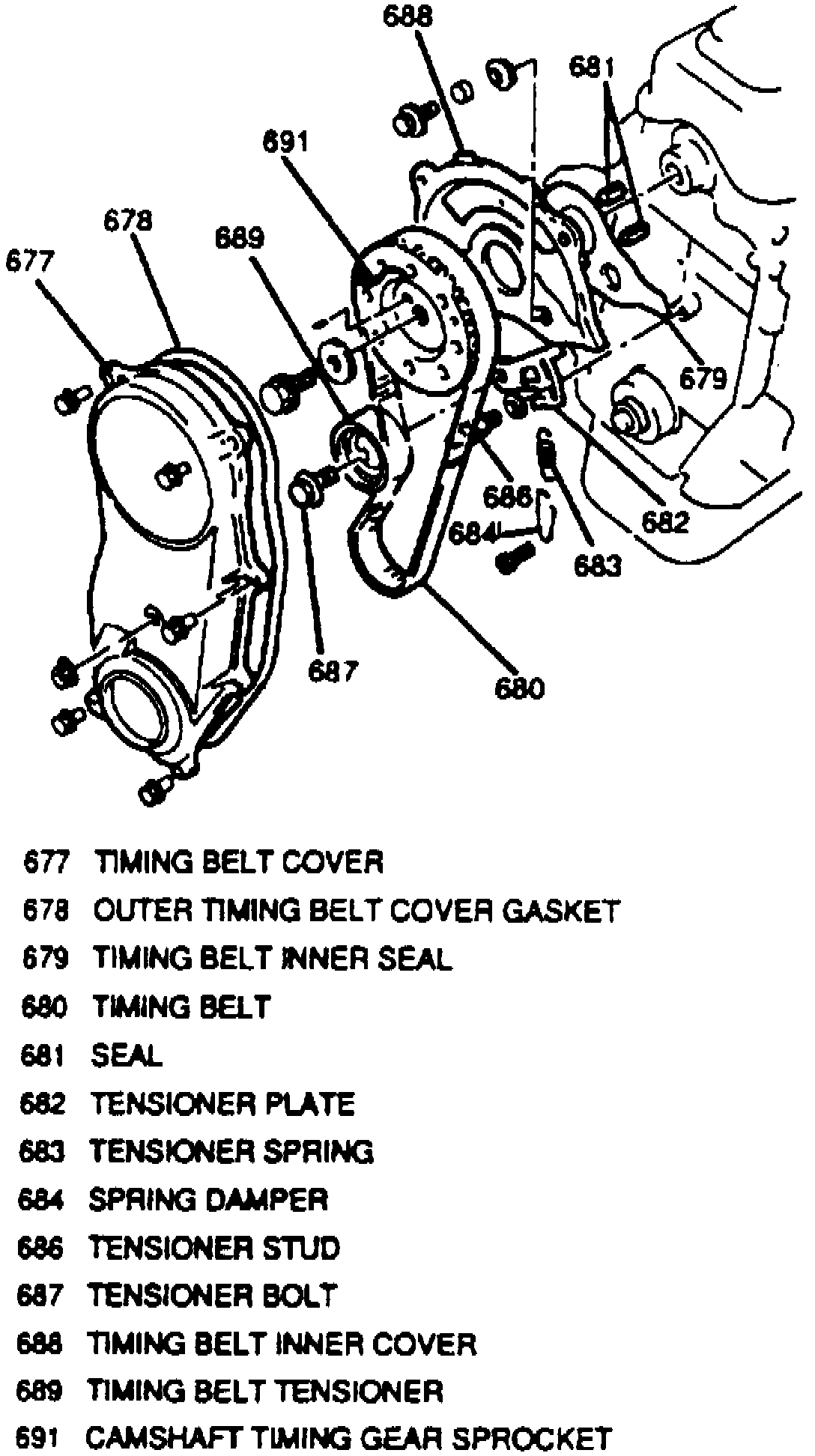 688
681
691
678
689
677
679
686
682
684
683
687
680

677 TIMING BELT COVER
678 OUTER TIMING BELT COVER GASKET
679 TIMING BELT INNER SEAL
680 TIMING BELT
681 SEAL
682 TENSIONER PLATE
683 TENSIONER SPRING
684 SPRING DAMPER
686 TENSIONER STUD
687 TENSIONER BOLT
688 TIMING BELT INNER COVER
689 TIMING BELT TENSIONER
691 CAMSHAFT TIMING GEAR SPROCKET