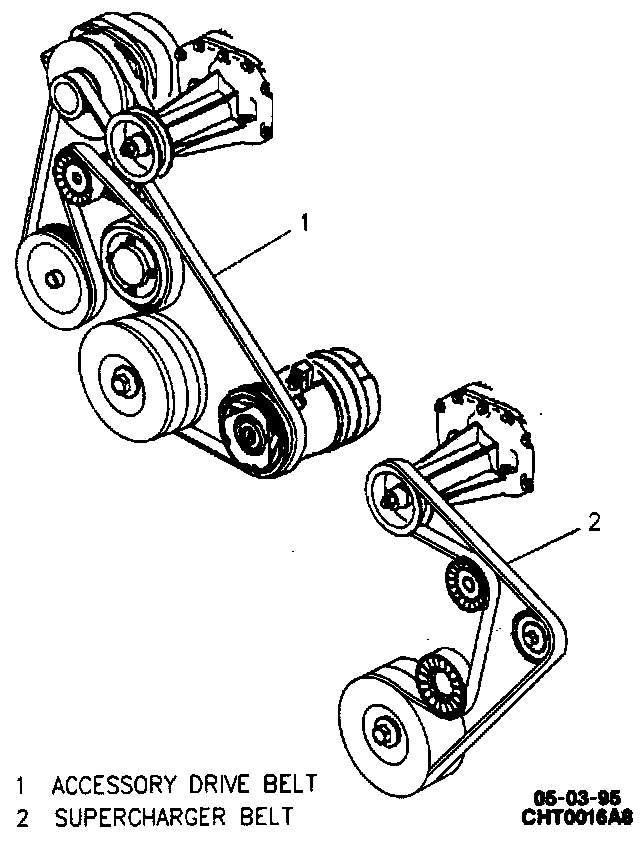 1

2

1 ACCESSORY DRIVE BELT
2 SUPERCHARGER BELT

05-03-95
CHT0016A8