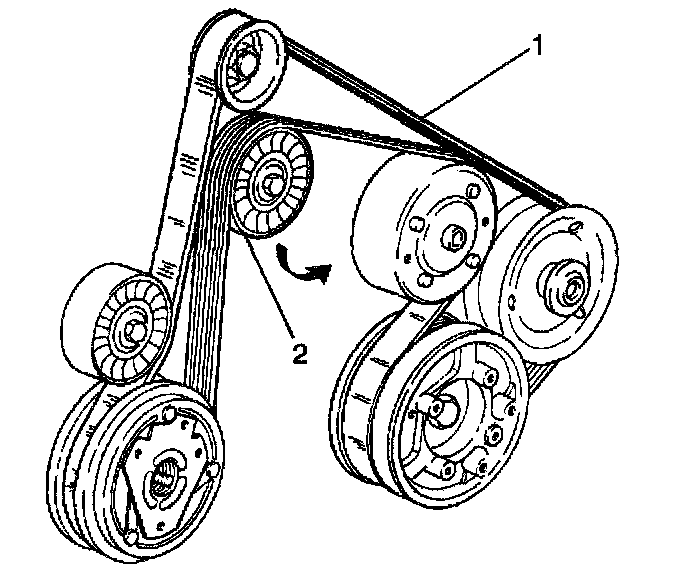 1
2