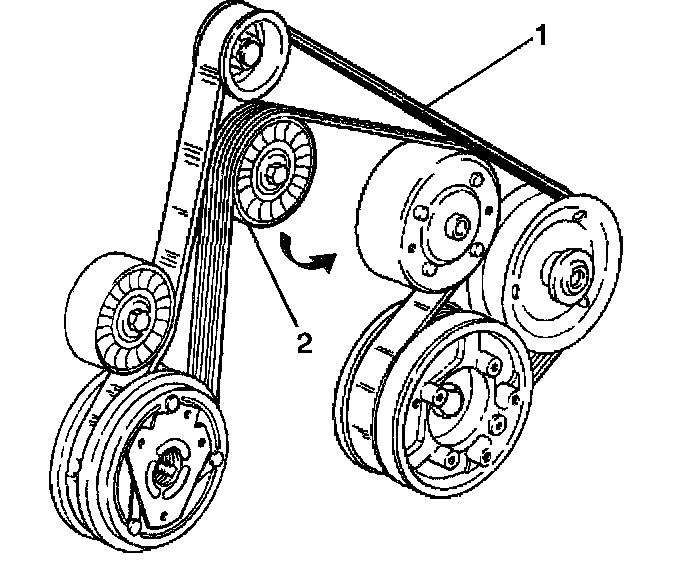 1
2