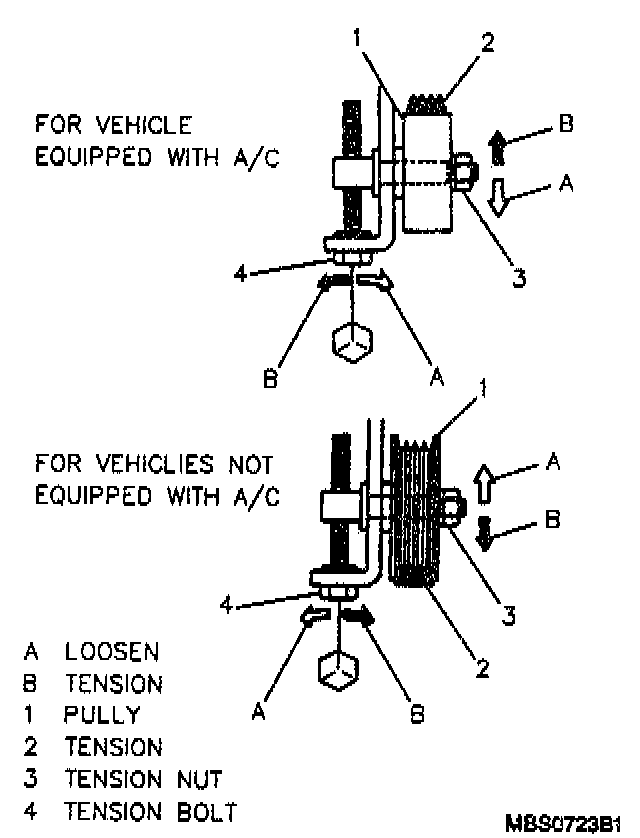 FOR VEHICLE EQUIPPED WITH A/C

1
2
B
A
3
4
B
A

FOR VEHICLIES NOT EQUIPPED WITH A/C

1
A
B
3
4
2
A
B

A LOOSEN
B TENSION
1 PULLY
2 TENSION
3 TENSION NUT
4 TENSION BOLT

MBS0723B1