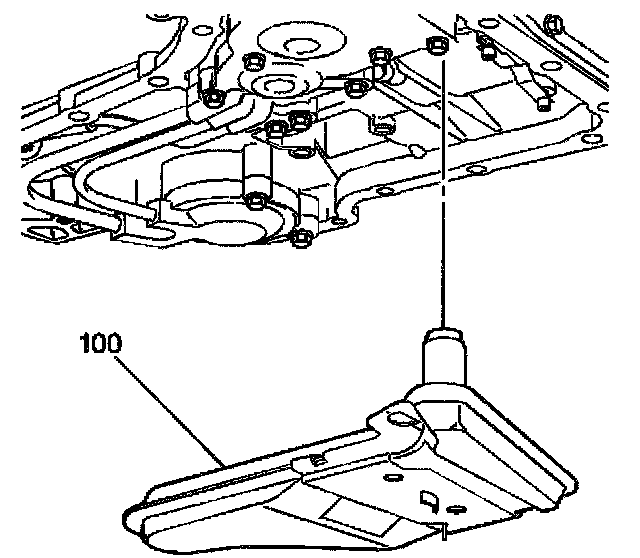 100