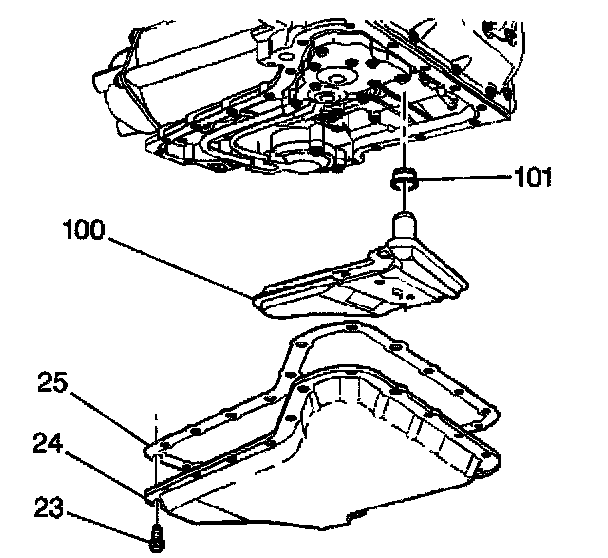 101
100
25
24
23