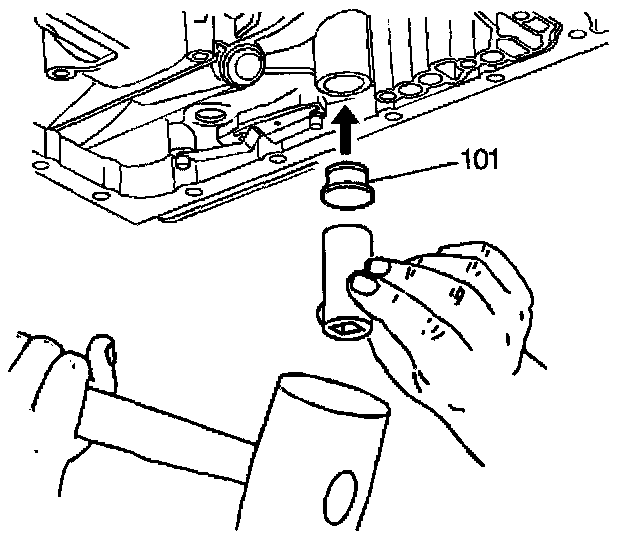 101