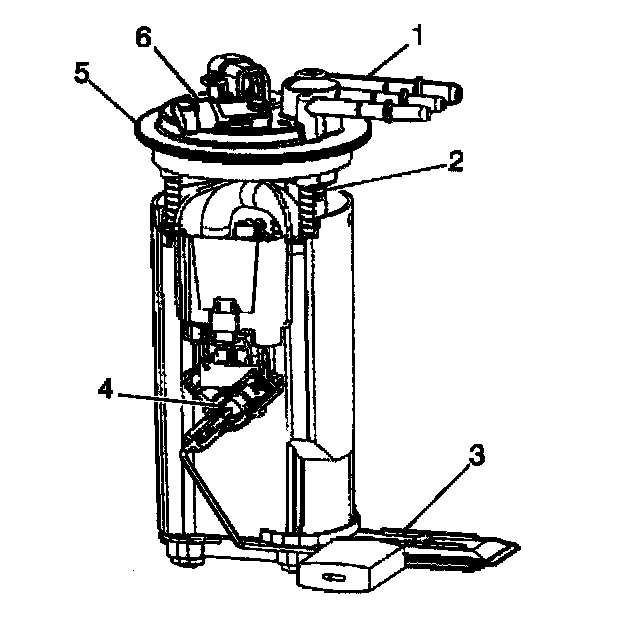 6
1
5
2
4
3