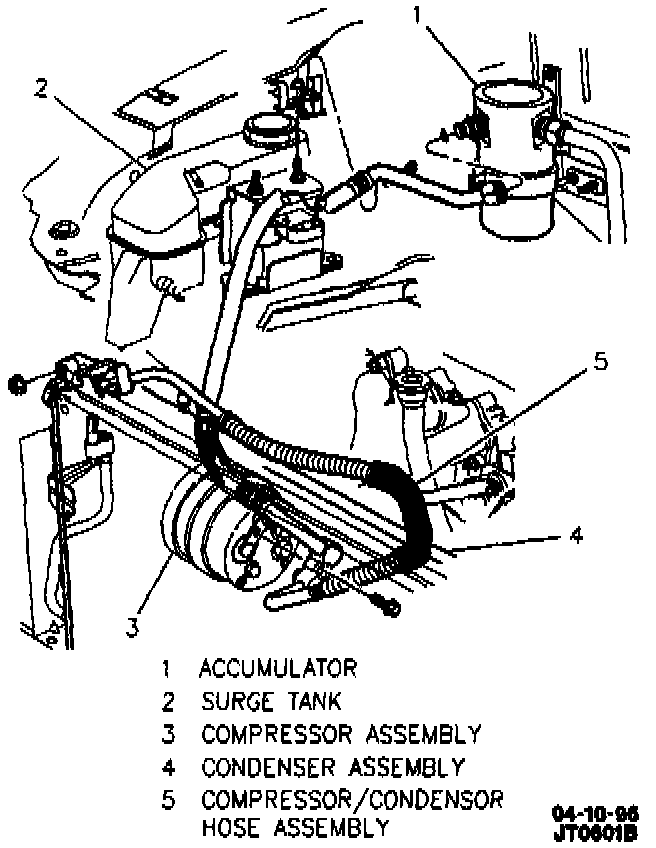 1

2

5

4

3

1 ACCUMULATOR
2 SURGE TANK
3 COMPRESSOR ASSEMBLY
4 CONDENSER ASSEMBLY
5 COMPRESSOR/CONDENSOR HOSE ASSEMBLY

04-10-96
JT0601B