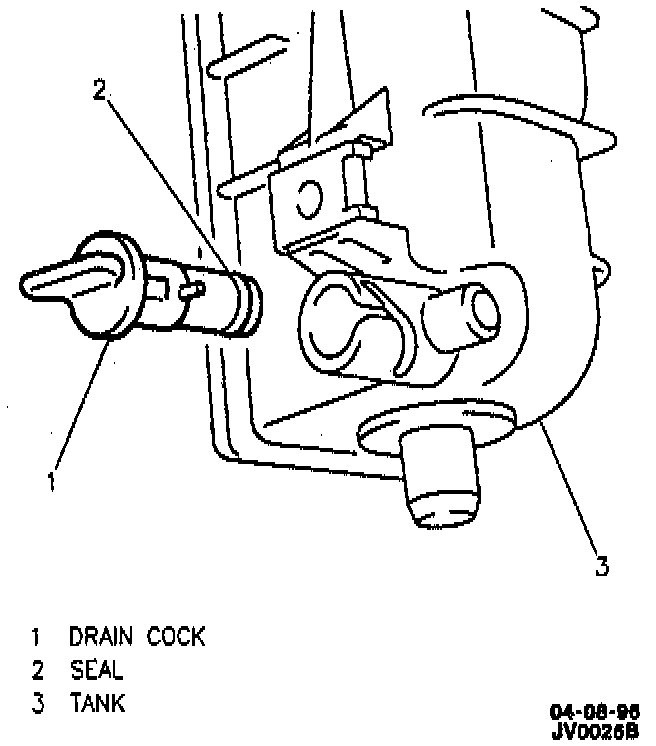 2

1

3

1 DRAIN COCK
2 SEAL
3 TANK

04-08-96
JV0026B