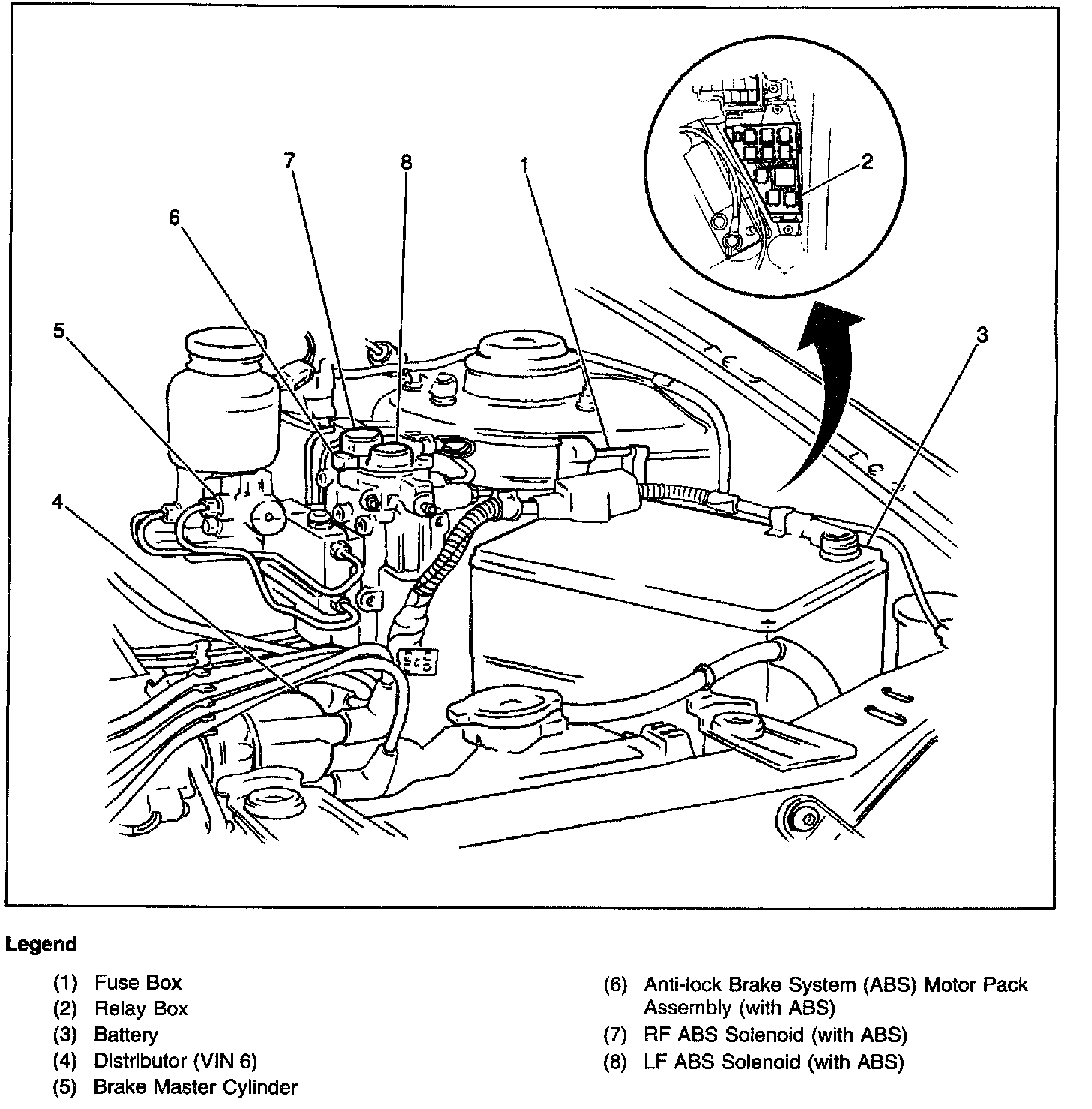 7
8
1
2
6
5
3
4

Legend

(1) Fuse Box
(2) Relay Box
(3) Battery
(4) Distributor (VIN 6)
(5) Brake Master Cylinder

(6) Anti-lock Brake System (ABS) Motor Pack Assembly (with ABS)
(7) RF ABS Solenoid (with ABS)
(8) LF ABS Solenoid (with ABS)