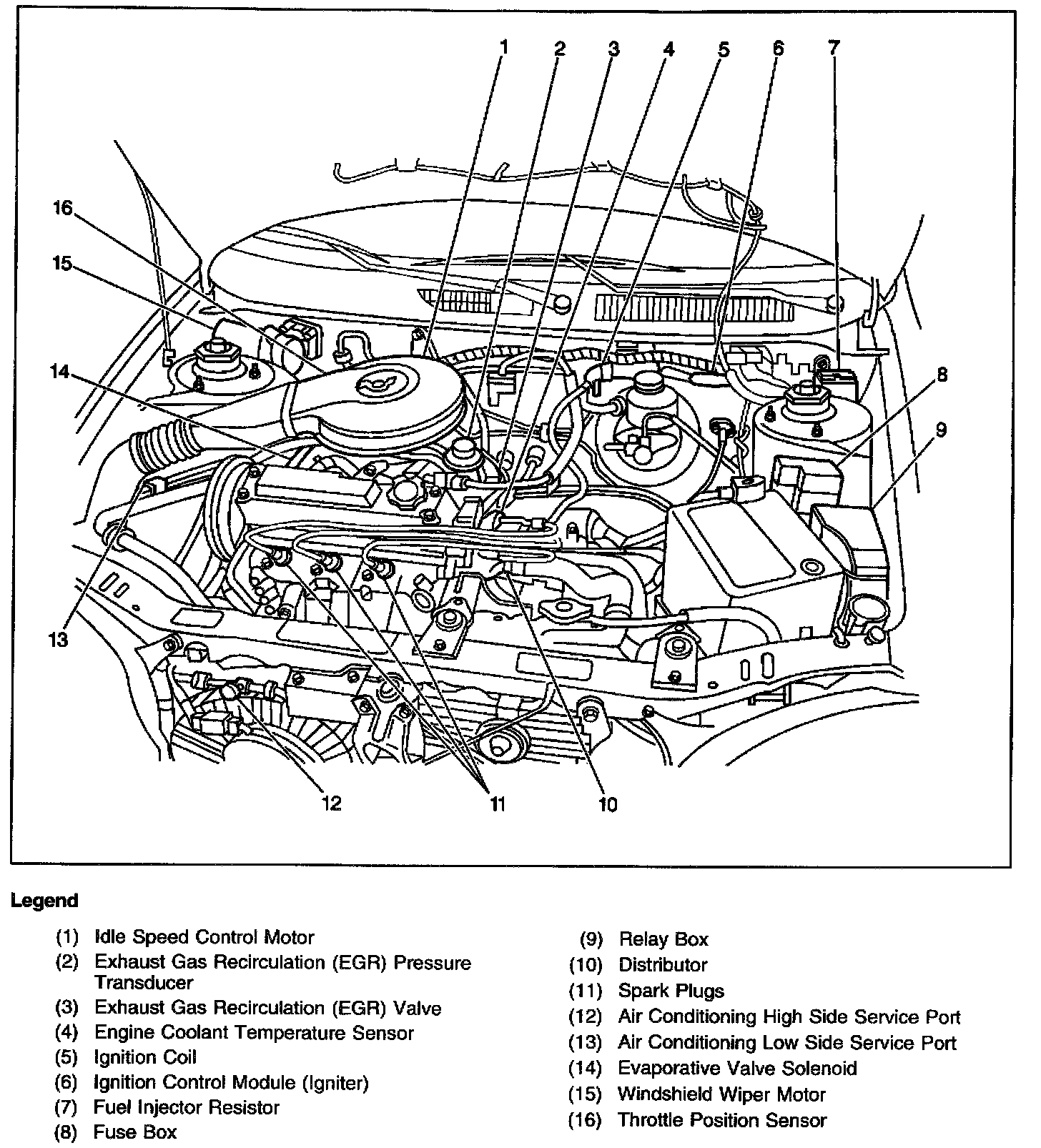 1 2 3 4 5 6 7

16

15

14

8

9

13

12 11 10

Legend

(1) Idle Speed Control Motor
(2) Exhaust Gas Recirculation (EGR) Pressure Transducer
(3) Exhaust Gas Recirculation (EGR) Valve
(4) Engine Coolant Temperature Sensor
(5) Ignition Coil
(6) Ignition Control Module (Igniter)
(7) Fuel Injector Resistor
(8) Fuse Box

(9) Relay Box
(10) Distributor
(11) Spark Plugs
(12) Air Conditioning High Side Service Port
(13) Air Conditioning Low Side Service Port
(14) Evaporative Valve Solenoid
(15) Windshield Wiper Motor
(16) Throttle Position Sensor