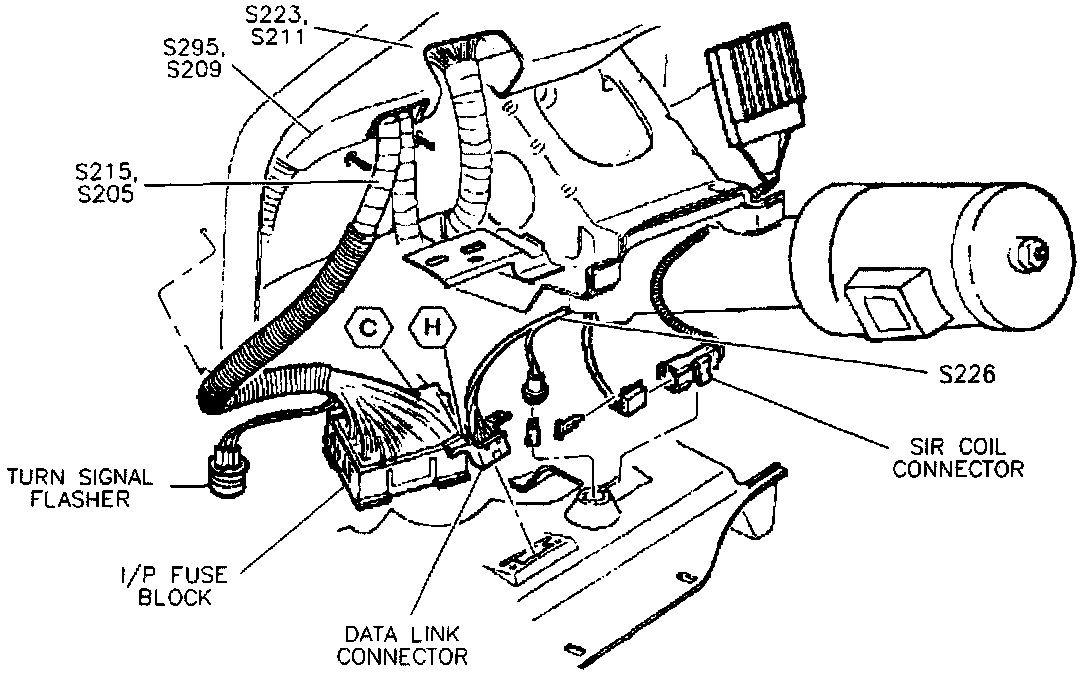 S223,
S211

S295,
S209

S215,
S205

C

H

S226

SIR COIL
CONNECTOR

TURN SIGNAL
FLASHER

I/P FUSE
BLOCK

DATA LINK
CONNECTOR