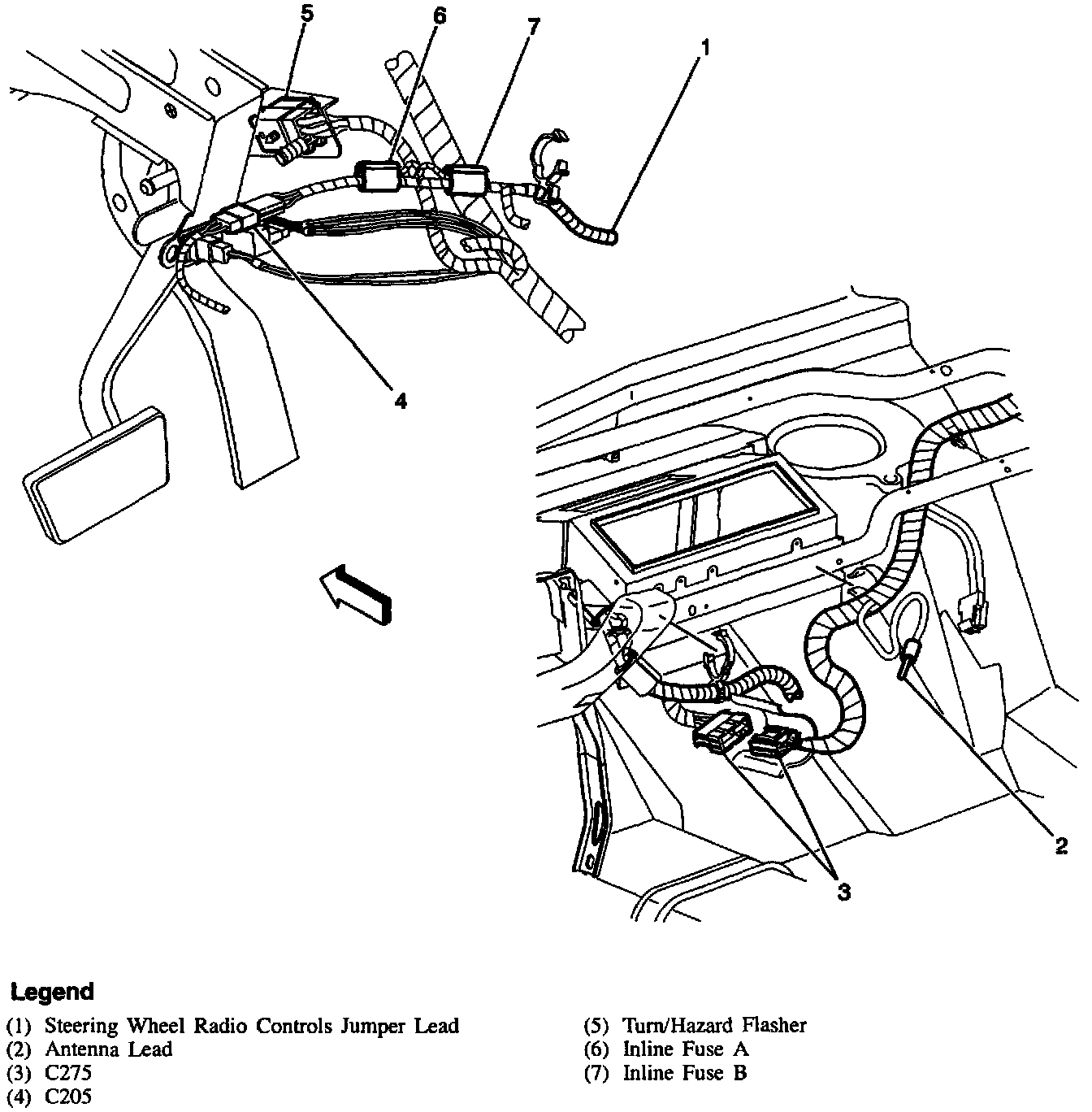 5
6
7
1
4
2
3

Legend

(1) Steering Wheel Radio Controls Jumper Lead
(2) Antenna Lead
(3) C275
(4) C205

(5) Turn/Hazard Flasher
(6) Inline Fuse A
(7) Inline Fuse B