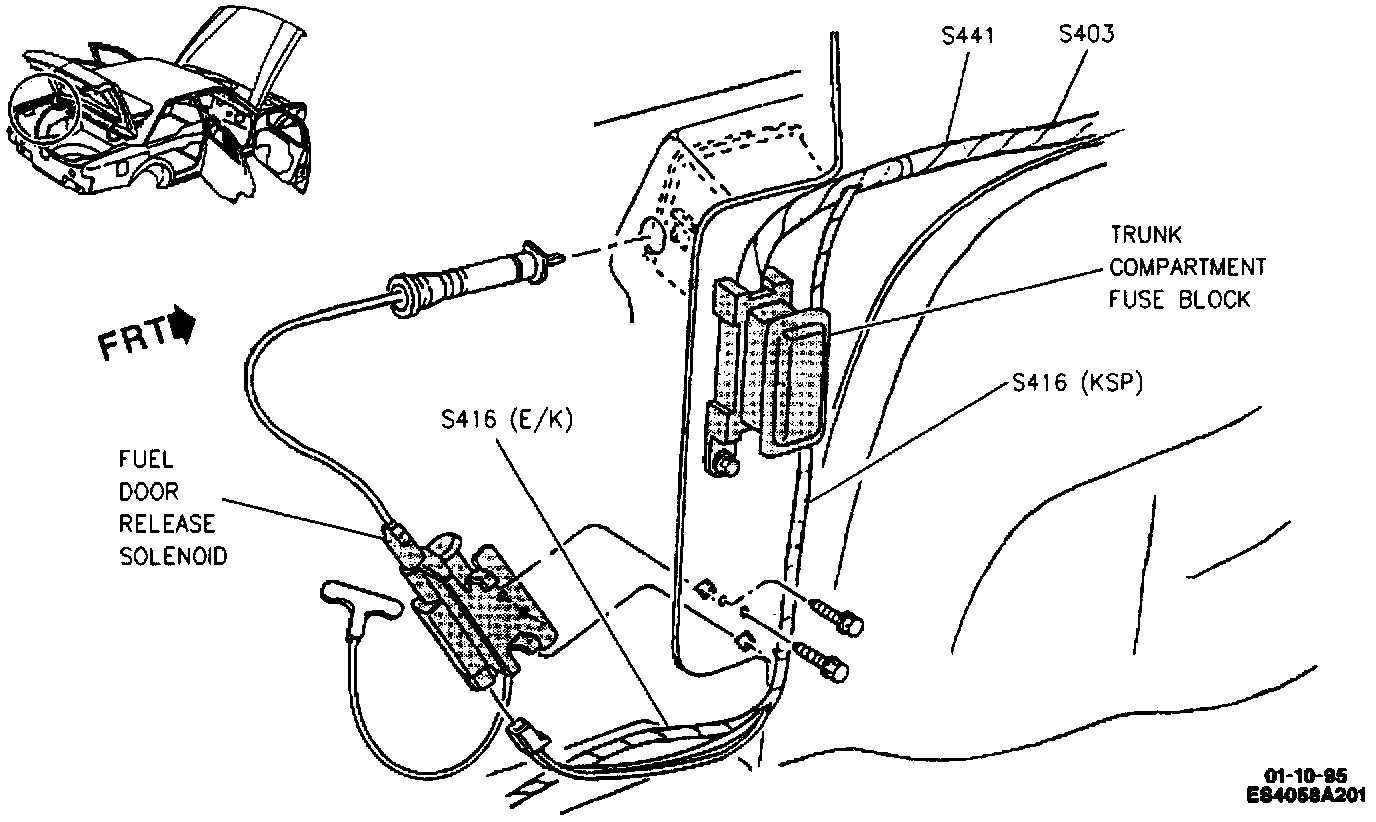 S441
S403
TRUNK COMPARTMENT FUSE BLOCK
FRT
S416 (KSP)
S416 (E/K)
FUEL DOOR RELEASE SOLENOID
01-10-95
ES4058A201