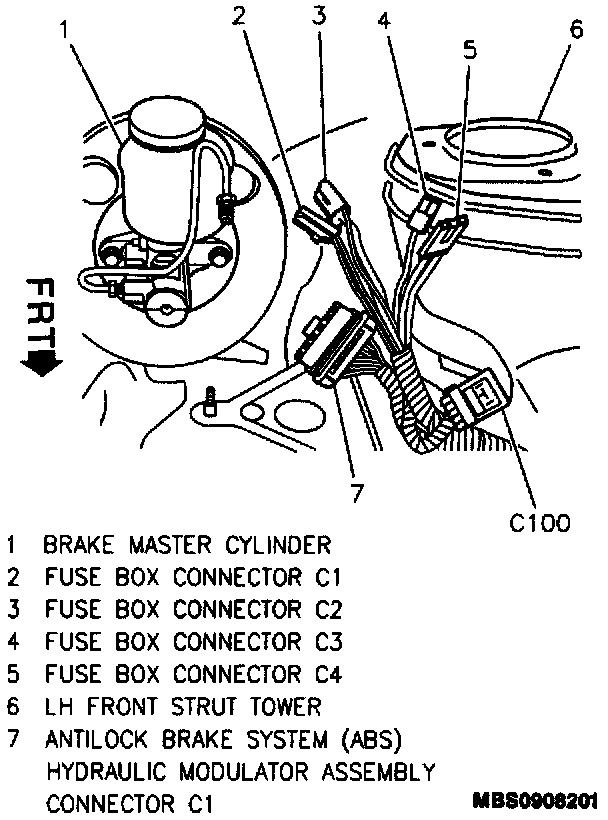 1
2
3
4
5
6
FRT
7
C100

1 BRAKE MASTER CYLINDER
2 FUSE BOX CONNECTOR C1
3 FUSE BOX CONNECTOR C2
4 FUSE BOX CONNECTOR C3
5 FUSE BOX CONNECTOR C4
6 LH FRONT STRUT TOWER
7 ANTILOCK BRAKE SYSTEM (ABS) HYDRAULIC MODULATOR ASSEMBLY CONNECTOR C1

MBS0908201