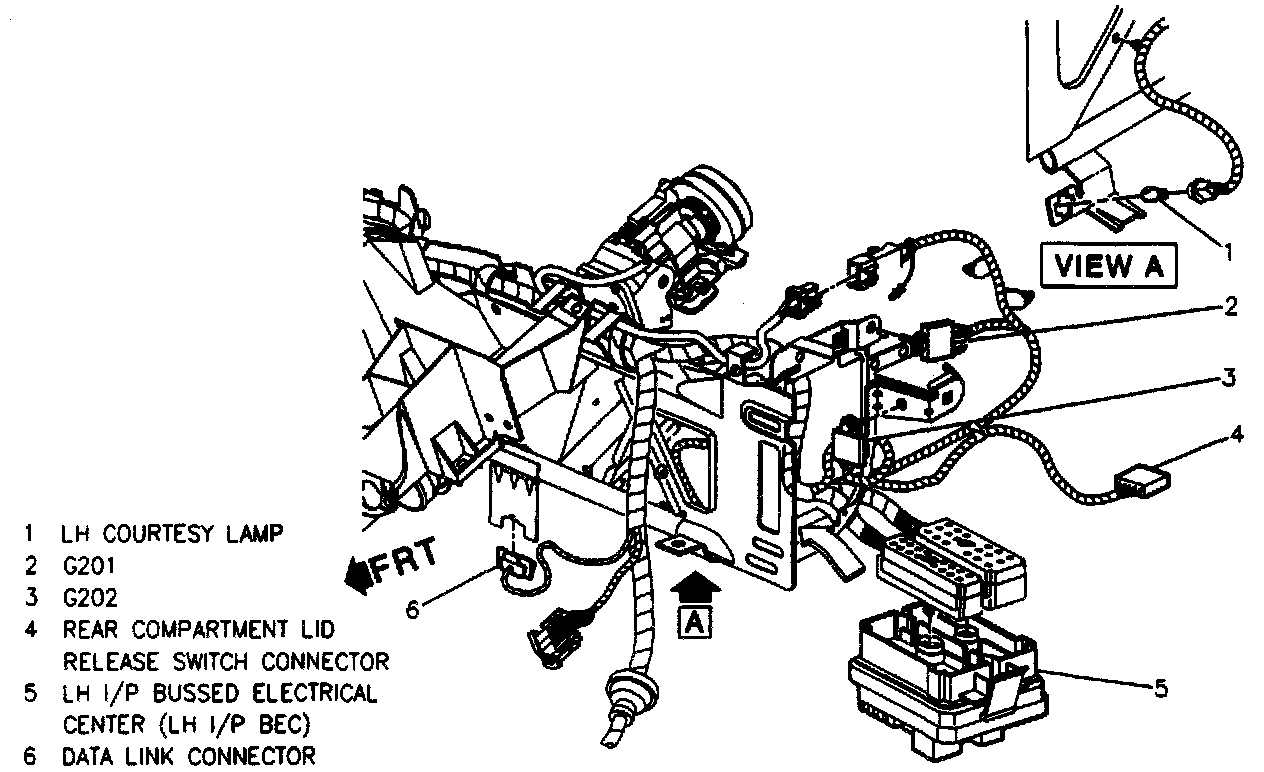 VIEW A

1
2
3
4
5
6
FRT
A

1 LH COURTESY LAMP
2 G201
3 G202
4 REAR COMPARTMENT LID RELEASE SWITCH CONNECTOR
5 LH I/P BUSSED ELECTRICAL CENTER (LH I/P BEC)
6 DATA LINK CONNECTOR