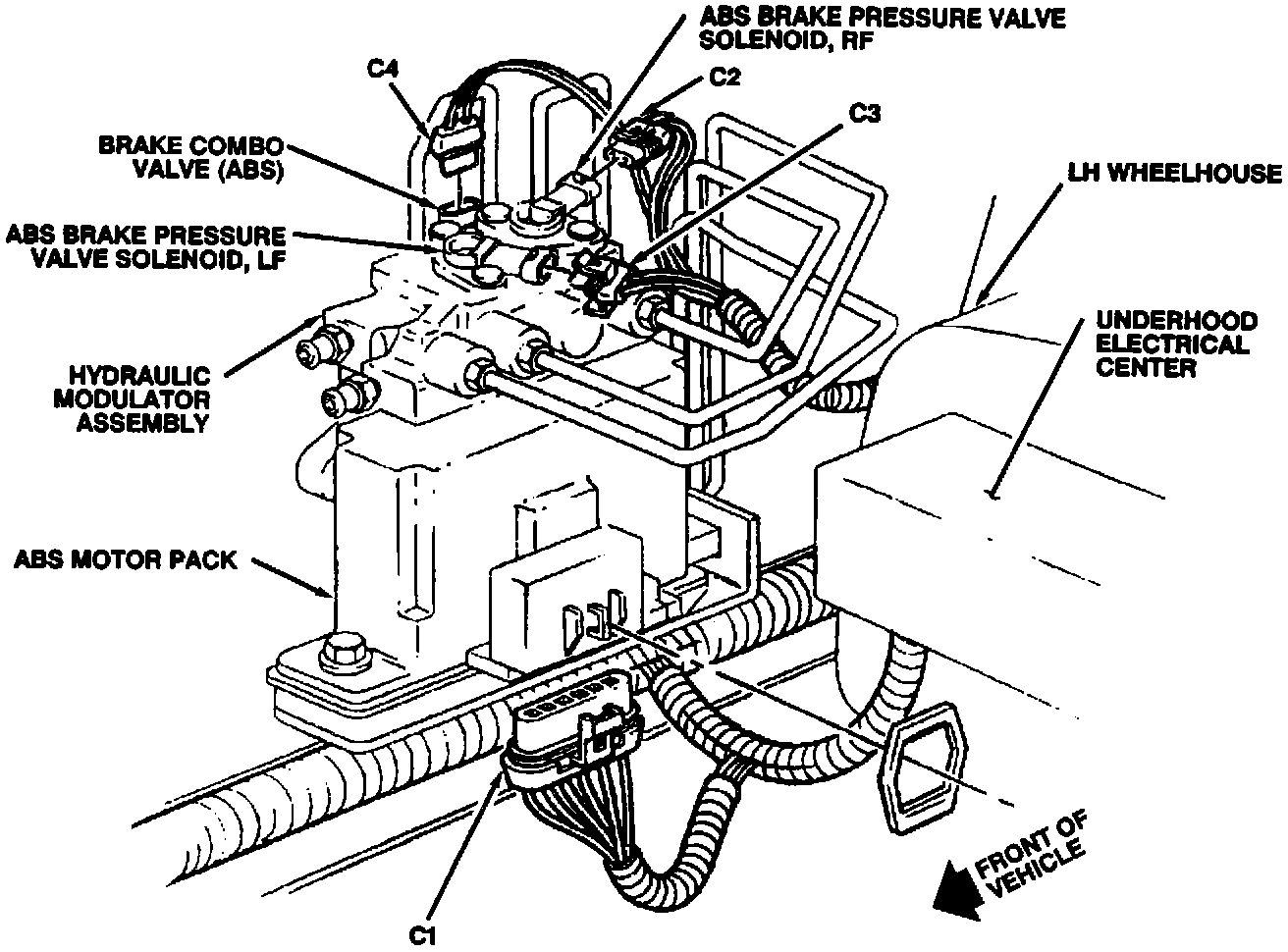 ABS BRAKE PRESSURE VALVE SOLENOID, RF

C4

C2

C3

BRAKE COMBO VALVE (ABS)

LH WHEELHOUSE

ABS BRAKE PRESSURE VALVE SOLENOID, LF

UNDERHOOD ELECTRICAL CENTER

HYDRAULIC MODULATOR ASSEMBLY

ABS MOTOR PACK

FRONT OF VEHICLE

C1