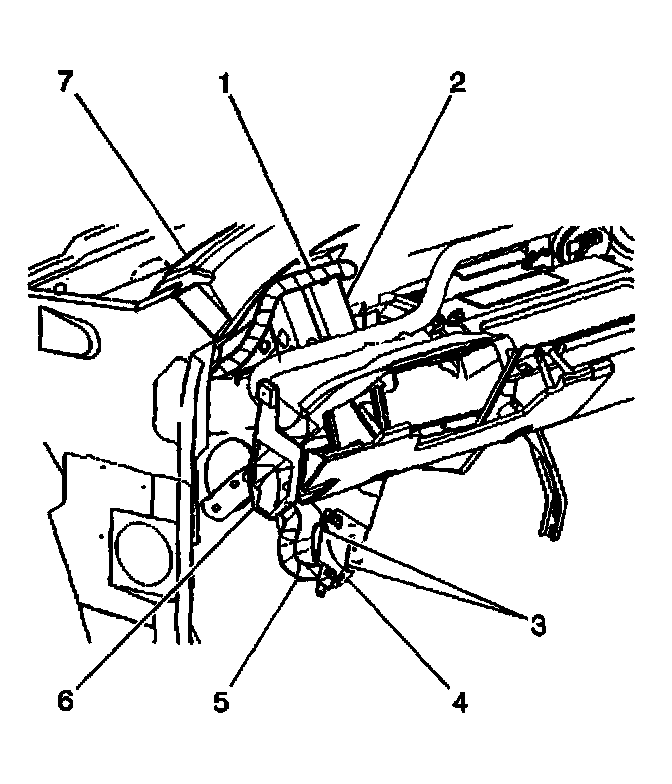 7
1
2
3
6
5
4