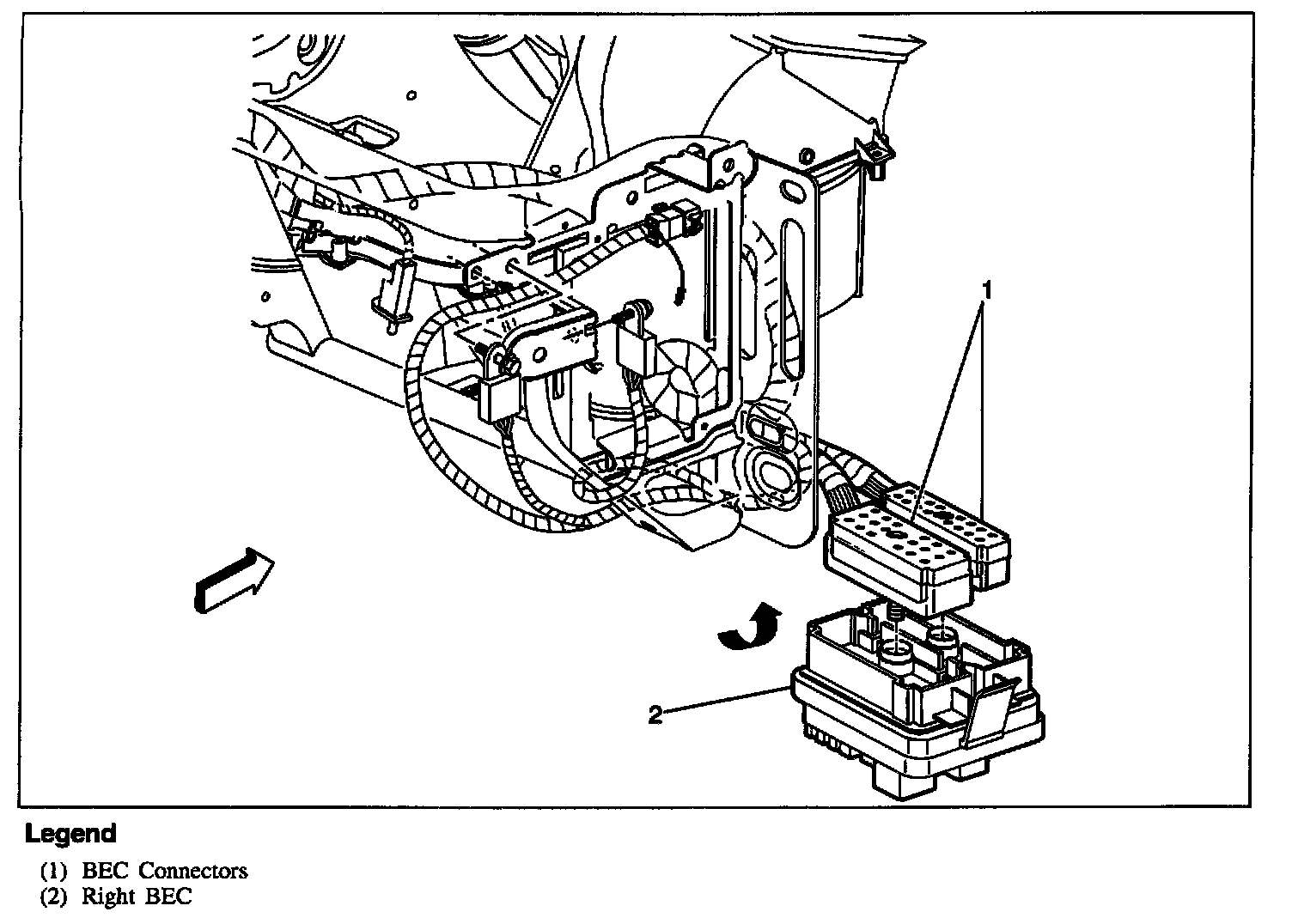 1

2

Legend

(1) BEC Connectors
(2) Right BEC