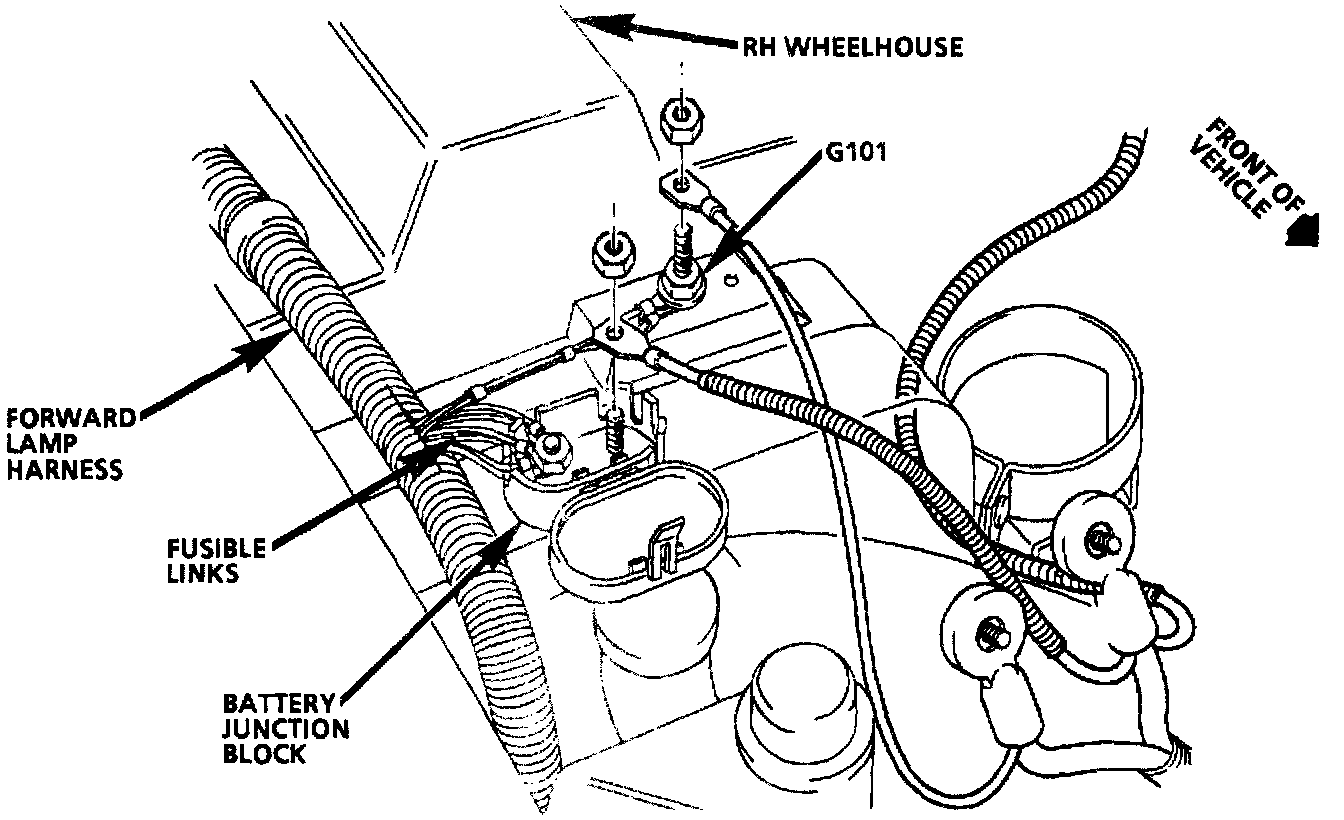 RH WHEELHOUSE

G101

FRONT OF VEHICLE

FORWARD LAMP HARNESS

FUSIBLE LINKS

BATTERY JUNCTION BLOCK