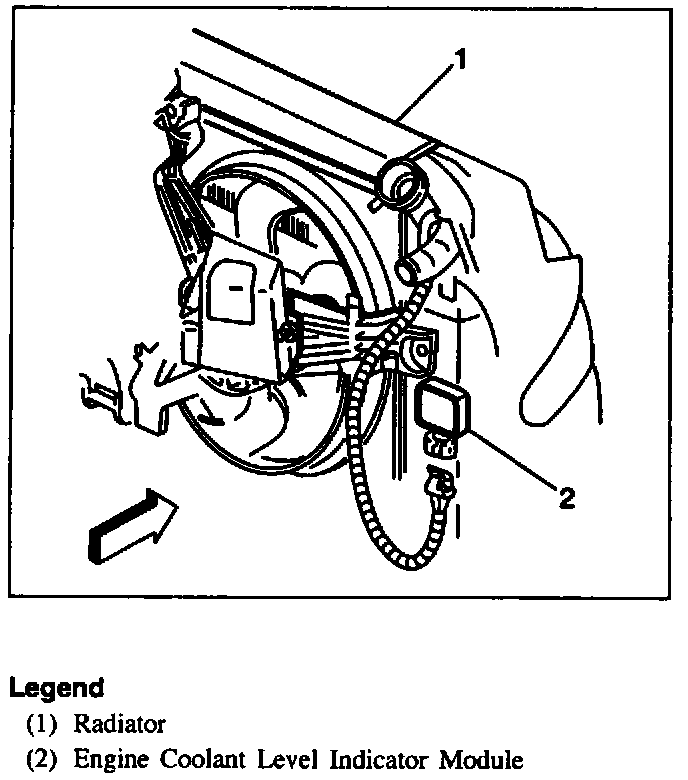 1

2

Legend
(1) Radiator
(2) Engine Coolant Level Indicator Module