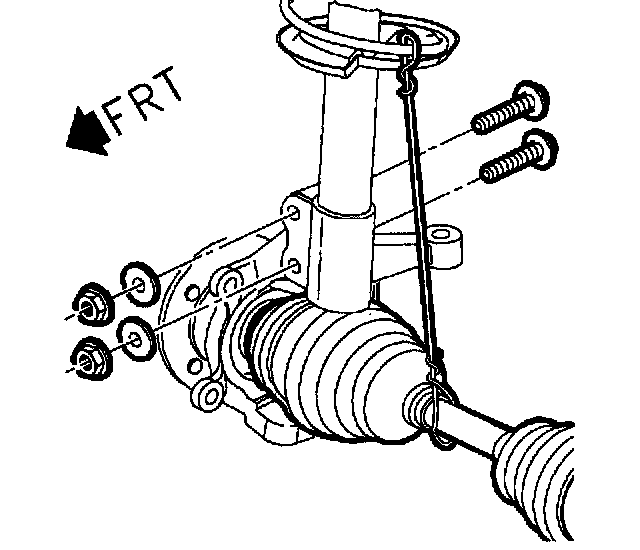 FRT