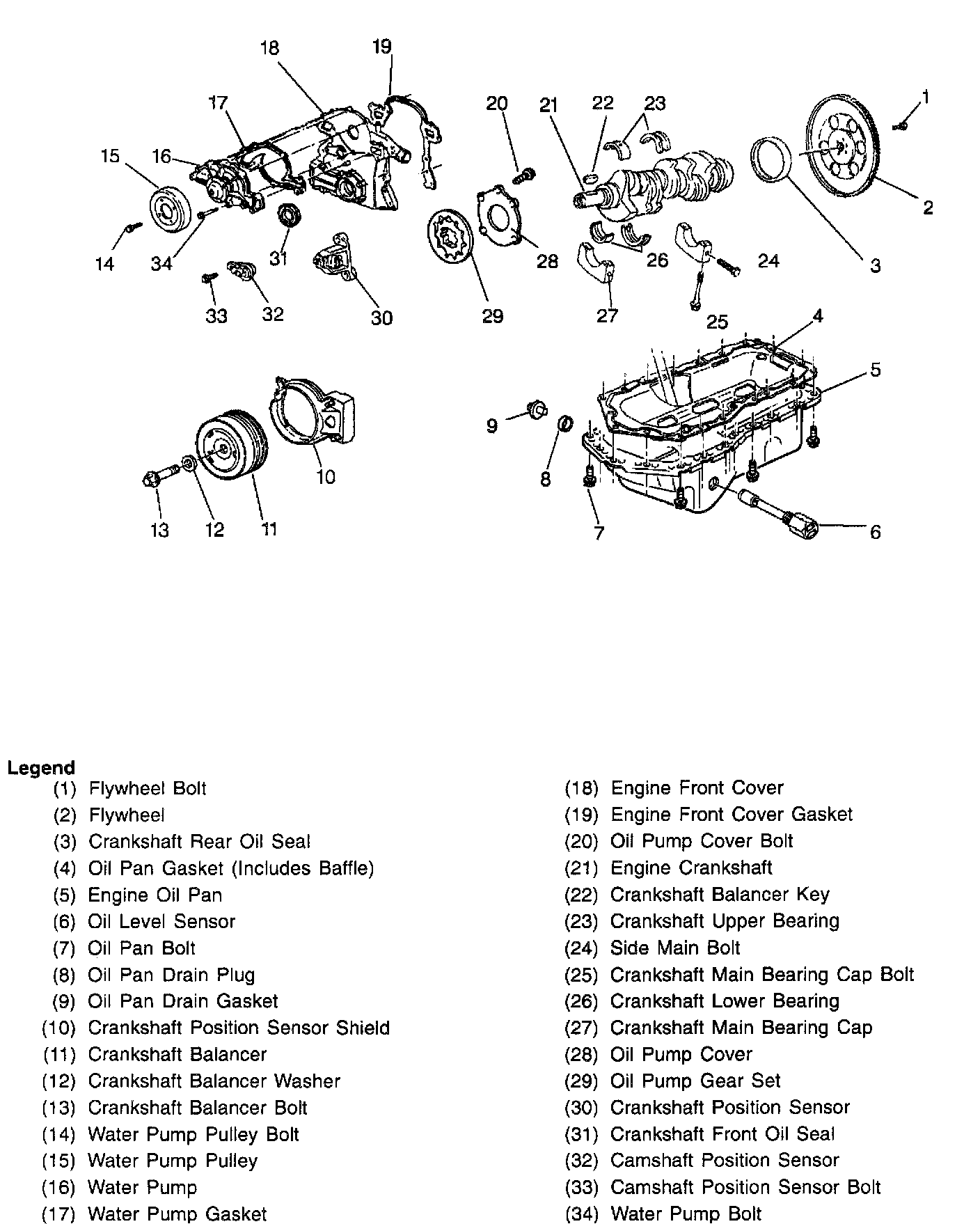 18 19 17 20 21 22 23 1 15 16 2 14 34 31 28 26 24 3 33 32 30 29 27 25 4 5 9 8 10 13 12 11 7 6

Legend
(1) Flywheel Bolt
(2) Flywheel
(3) Crankshaft Rear Oil Seal
(4) Oil Pan Gasket (Includes Baffle)
(5) Engine Oil Pan
(6) Oil Level Sensor
(7) Oil Pan Bolt
(8) Oil Pan Drain Plug
(9) Oil Pan Drain Gasket
(10) Crankshaft Position Sensor Shield
(11) Crankshaft Balancer
(12) Crankshaft Balancer Washer
(13) Crankshaft Balancer Bolt
(14) Water Pump Pulley Bolt
(15) Water Pump Pulley
(16) Water Pump
(17) Water Pump Gasket

(18) Engine Front Cover
(19) Engine Front Cover Gasket
(20) Oil Pump Cover Bolt
(21) Engine Crankshaft
(22) Crankshaft Balancer Key
(23) Crankshaft Upper Bearing
(24) Side Main Bolt
(25) Crankshaft Main Bearing Cap Bolt
(26) Crankshaft Lower Bearing
(27) Crankshaft Main Bearing Cap
(28) Oil Pump Cover
(29) Oil Pump Gear Set
(30) Crankshaft Position Sensor
(31) Crankshaft Front Oil Seal
(32) Camshaft Position Sensor
(33) Camshaft Position Sensor Bolt
(34) Water Pump Bolt