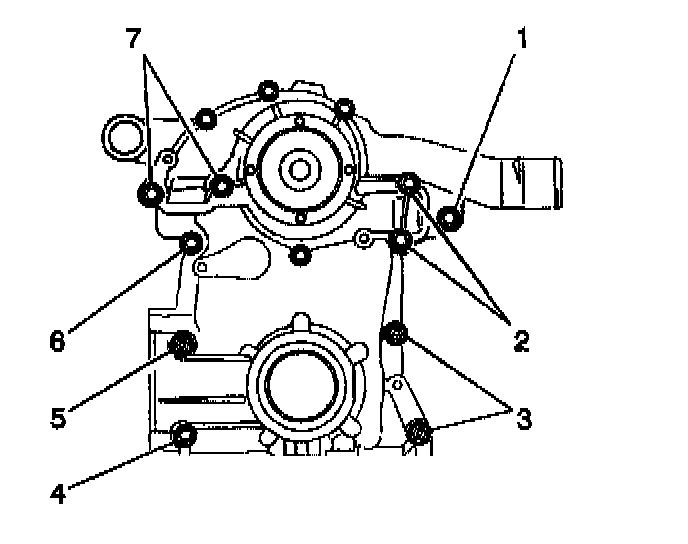 7
1
6
2
5
3
4