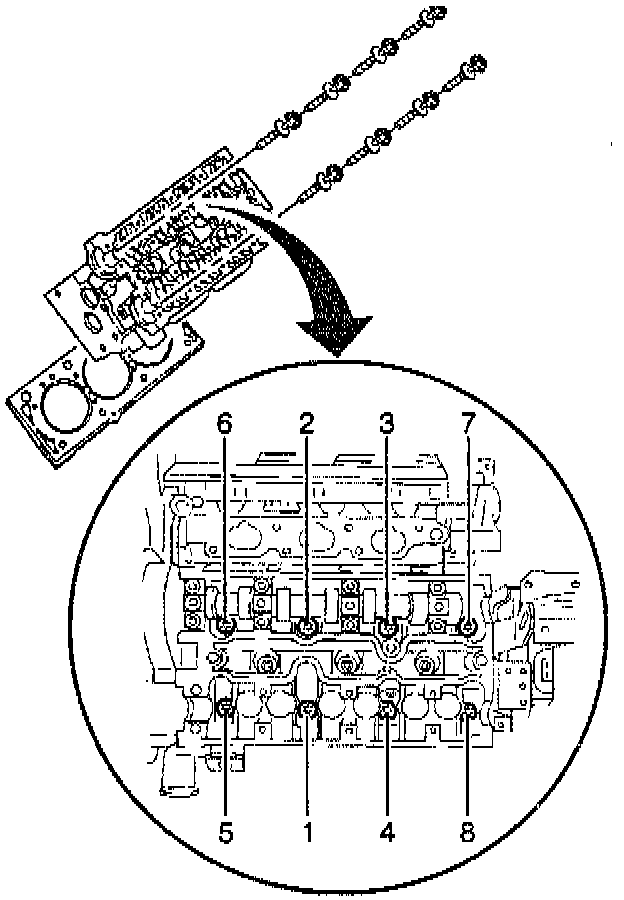 6 2 3 7

5 1 4 8