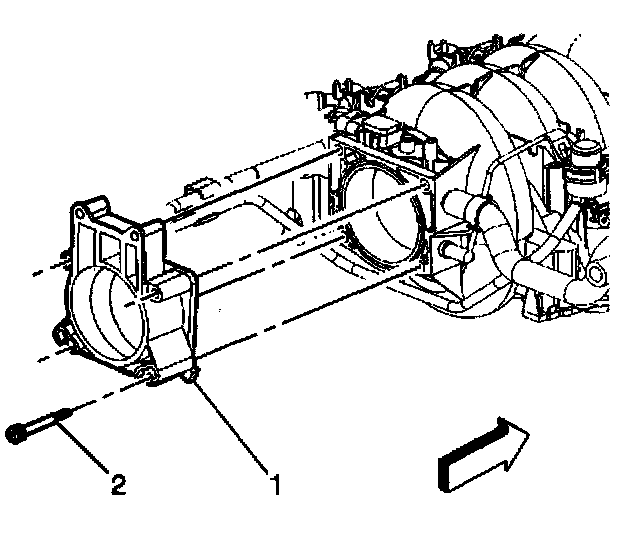 2
1