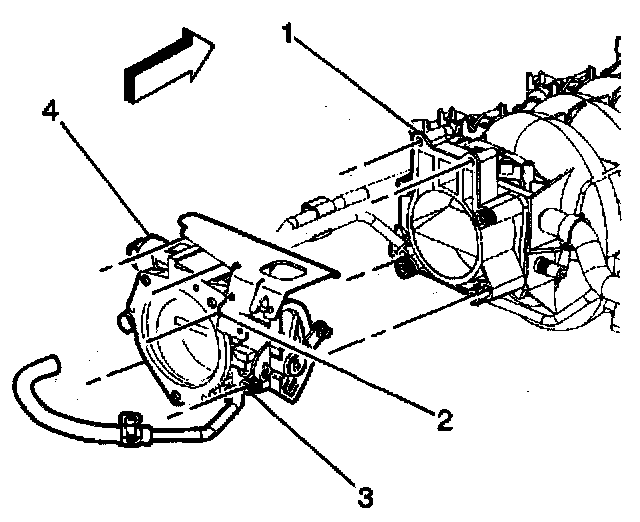 1
4
2
3