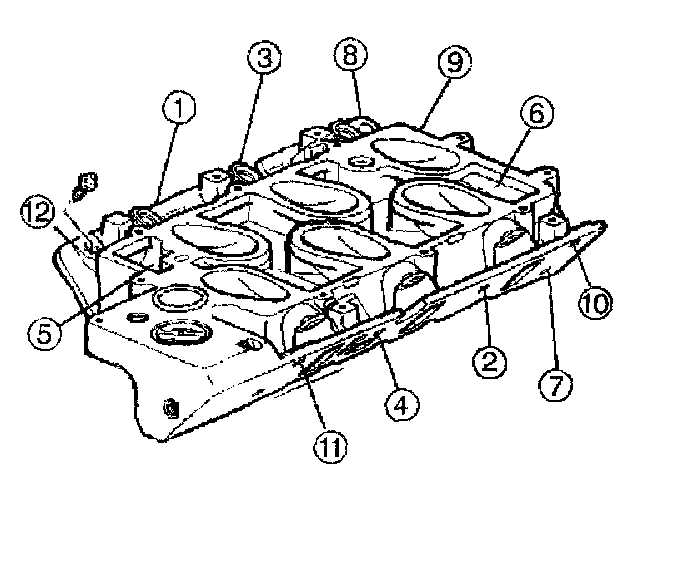 3
8
9
1
6
12
5
10
2
7
4
11