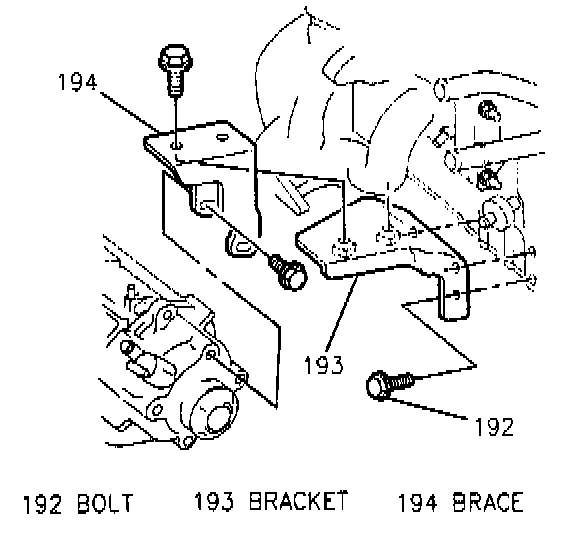 194

193

192

192 BOLT 193 BRACKET 194 BRACE