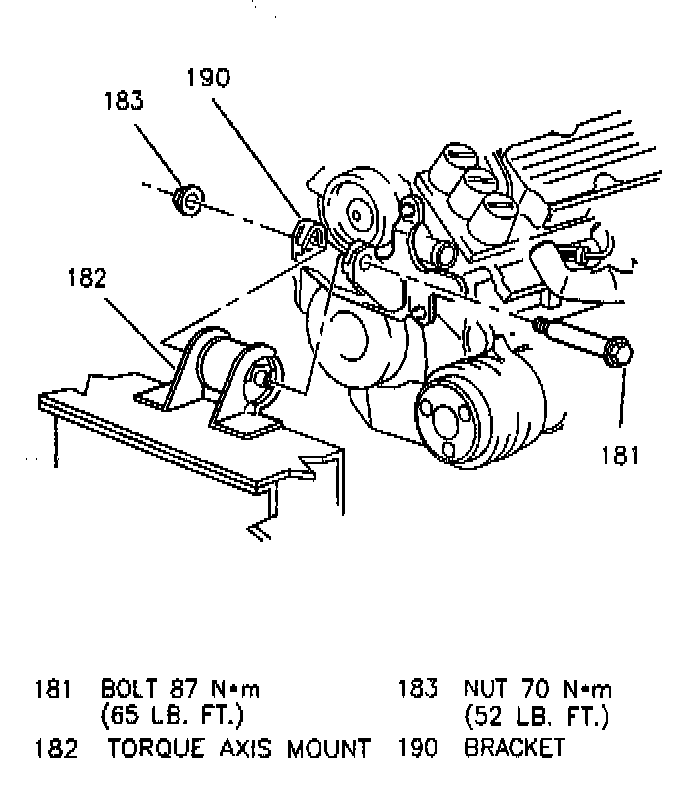 190

183

182

181

181 BOLT 87 N•m (65 LB. FT.)

182 TORQUE AXIS MOUNT

183 NUT 70 N•m (52 LB. FT.)

190 BRACKET